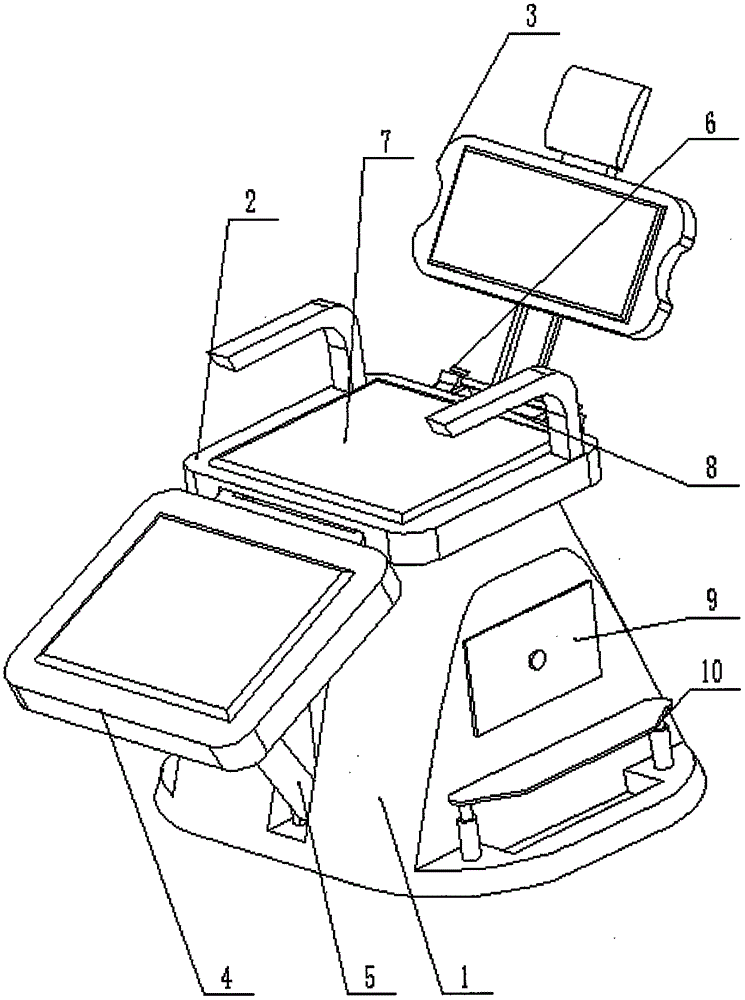 3
6
7
2
8
9
10
4
5
1