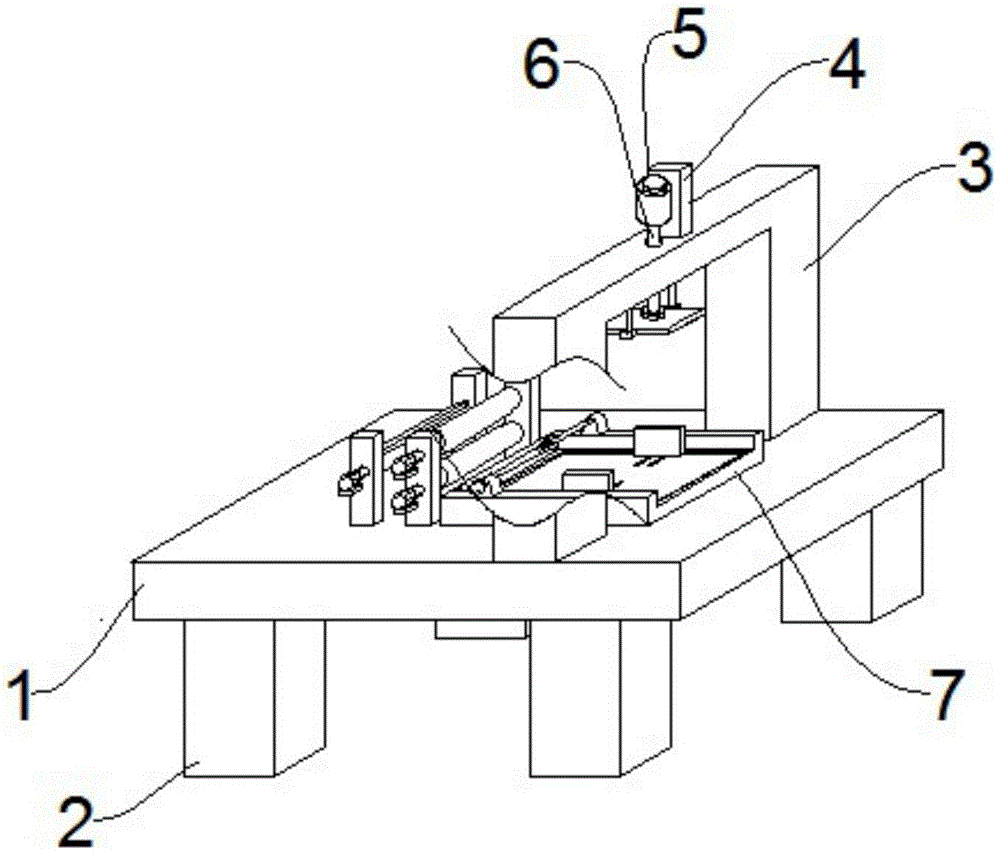 6
5
4
3
1
7
2