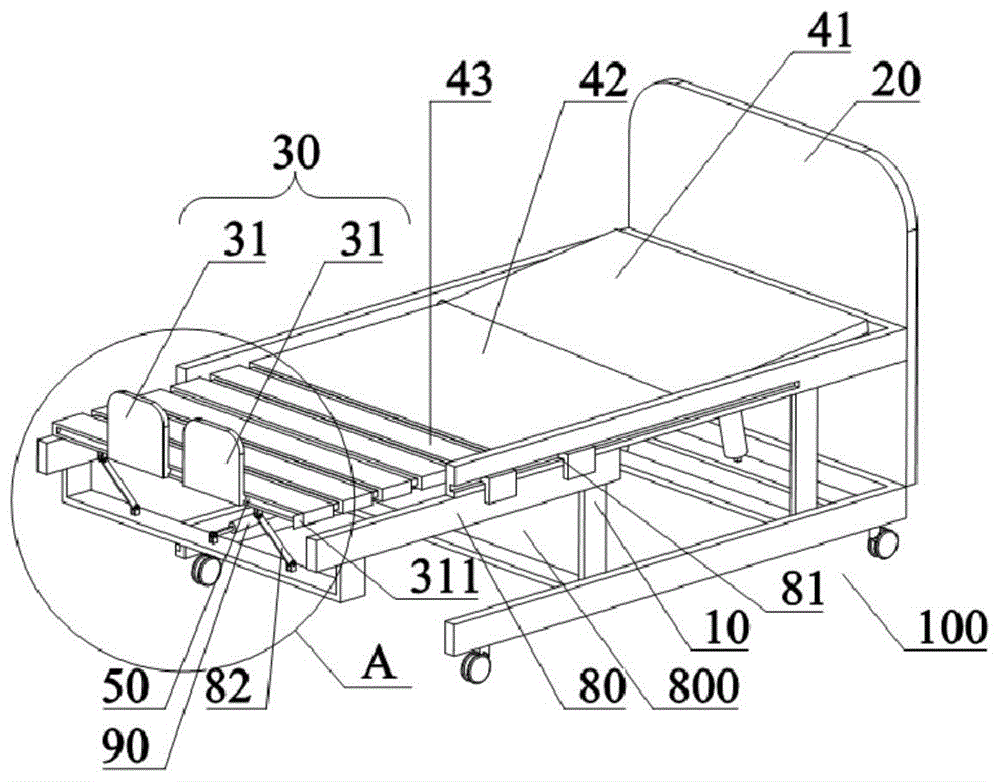 41
43
42
20
30
31
31
311
81
10
100
50
82
A
80
800
90