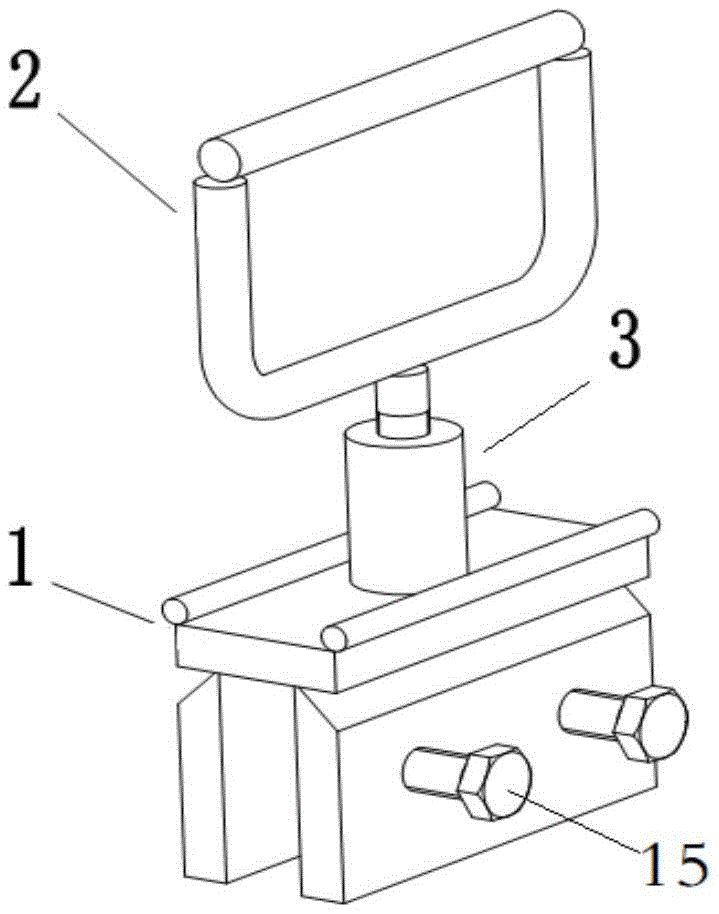 2
3
1
15