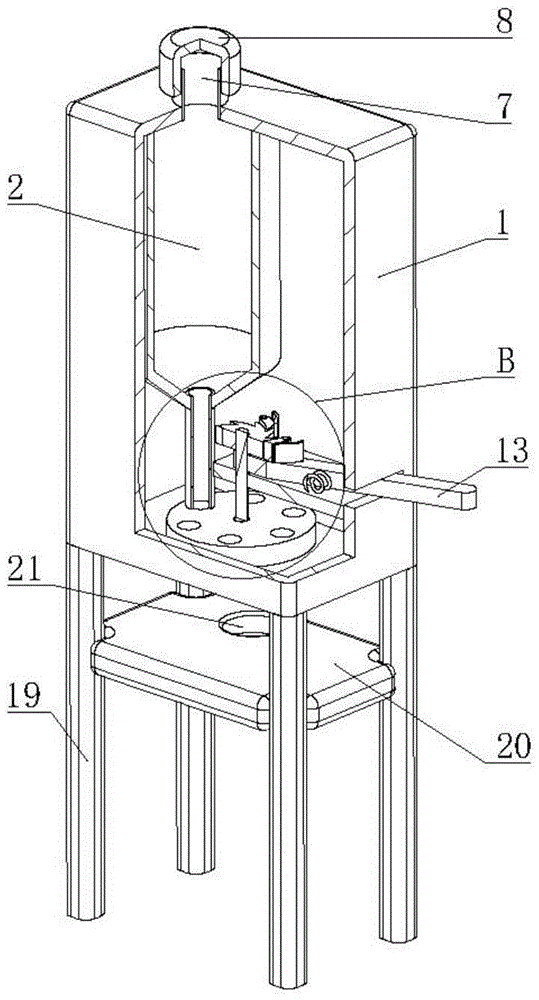 8
7
2
1
B
13
21
19
20