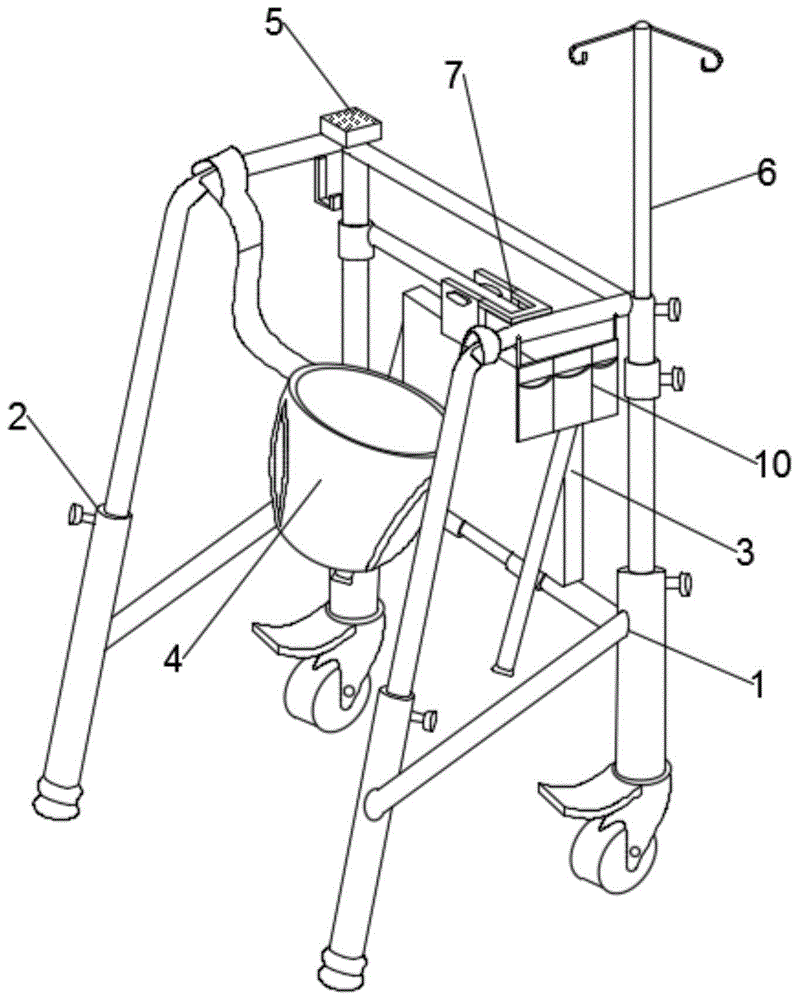 5
7
6
2
10
3
4
1