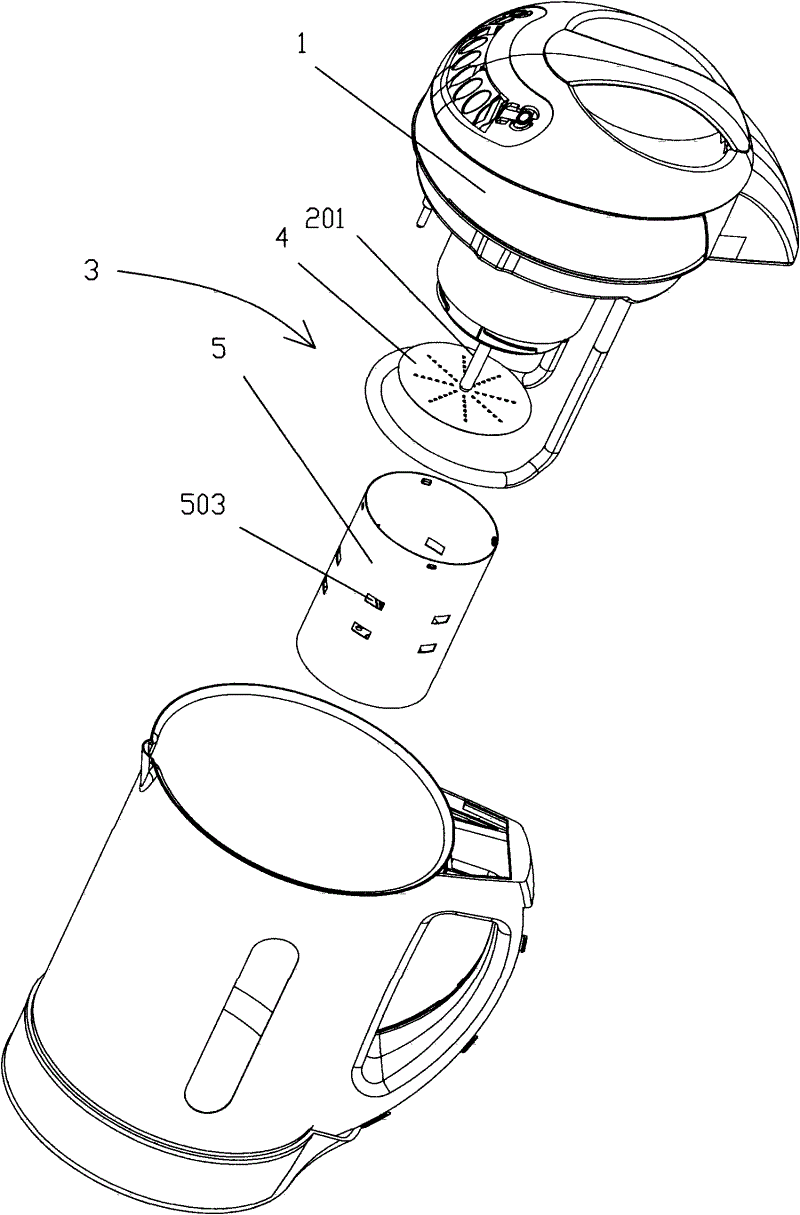 1
201
4
3
5
503