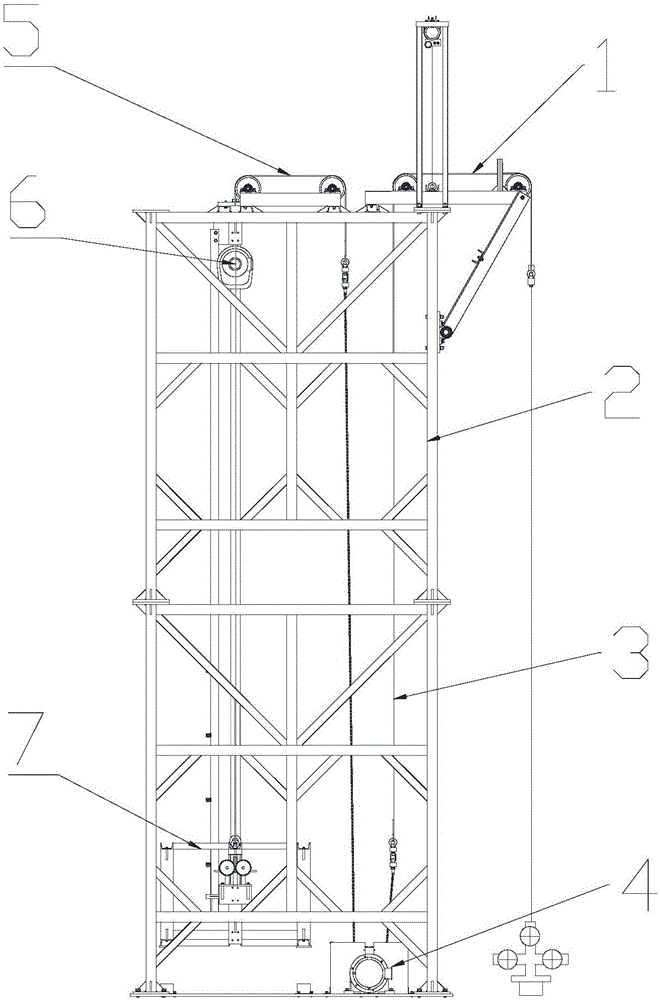 5
1
6
2
3
7
4