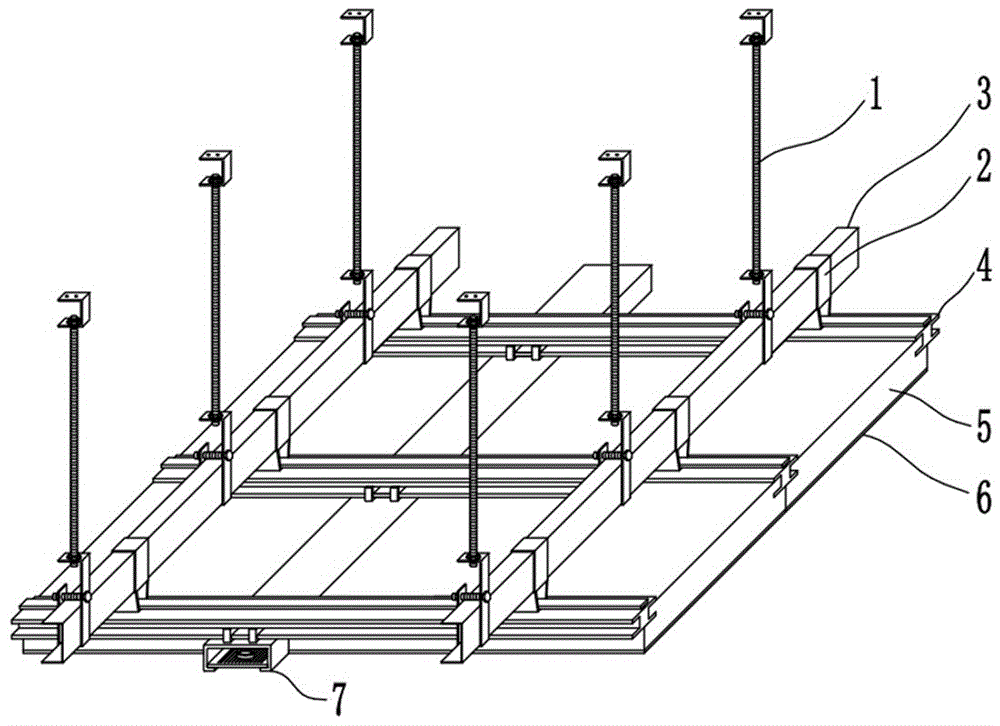 1
3
2
4
5
6
7