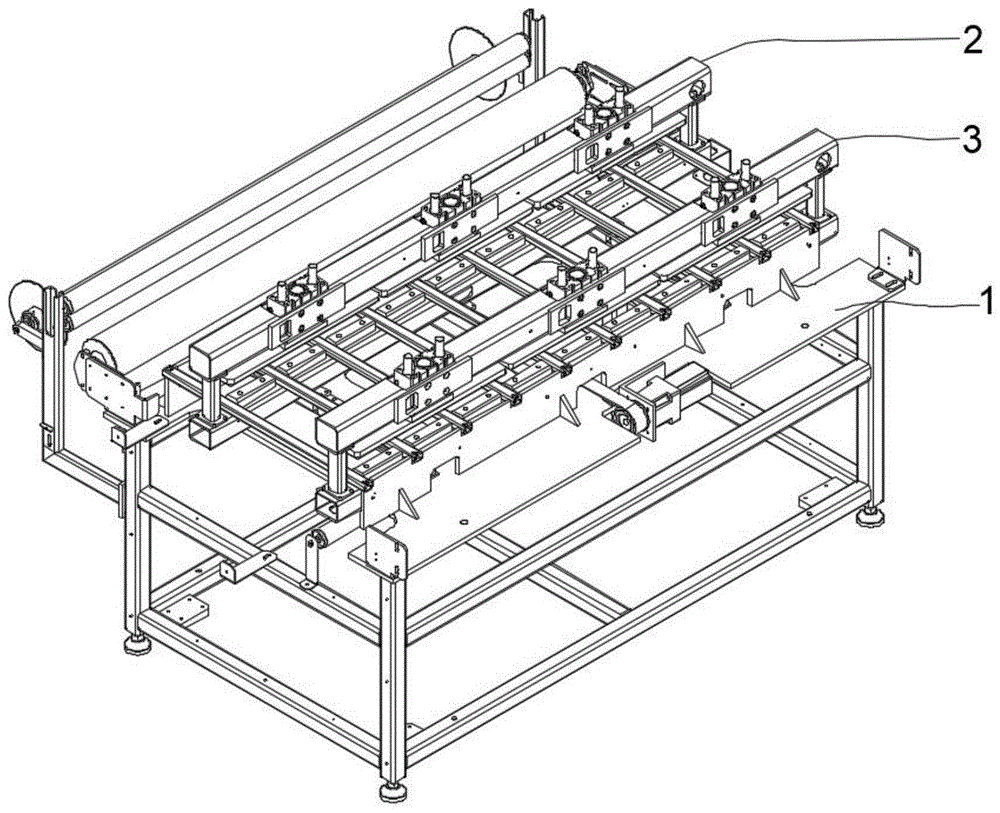 2
3
1