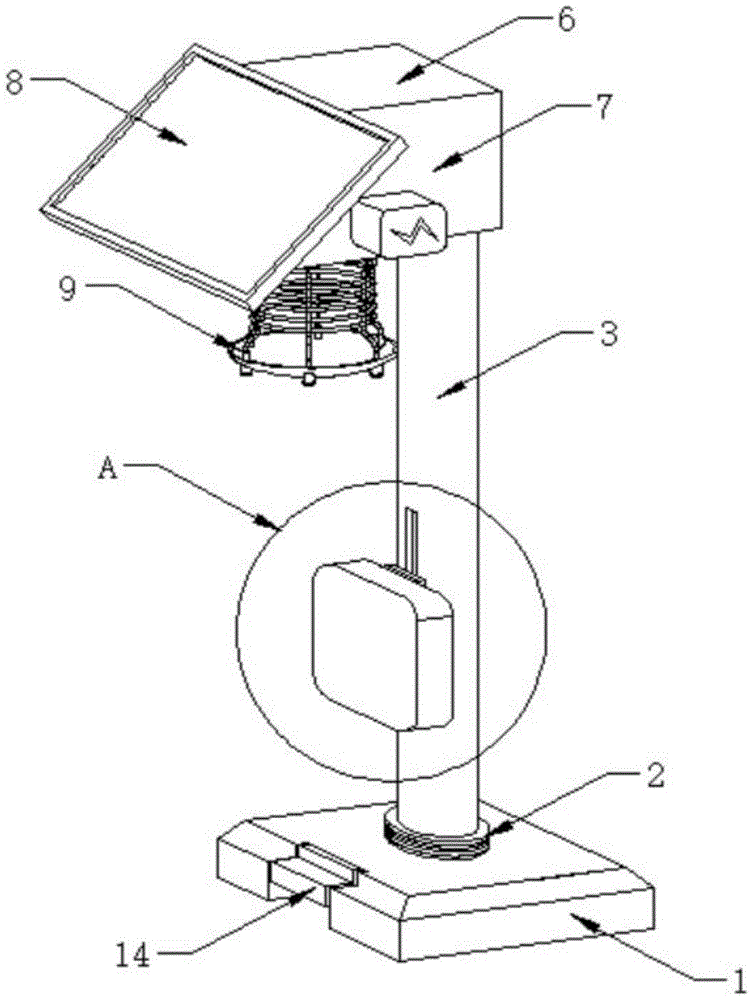 6
8
7
9
3
A
2
14
1