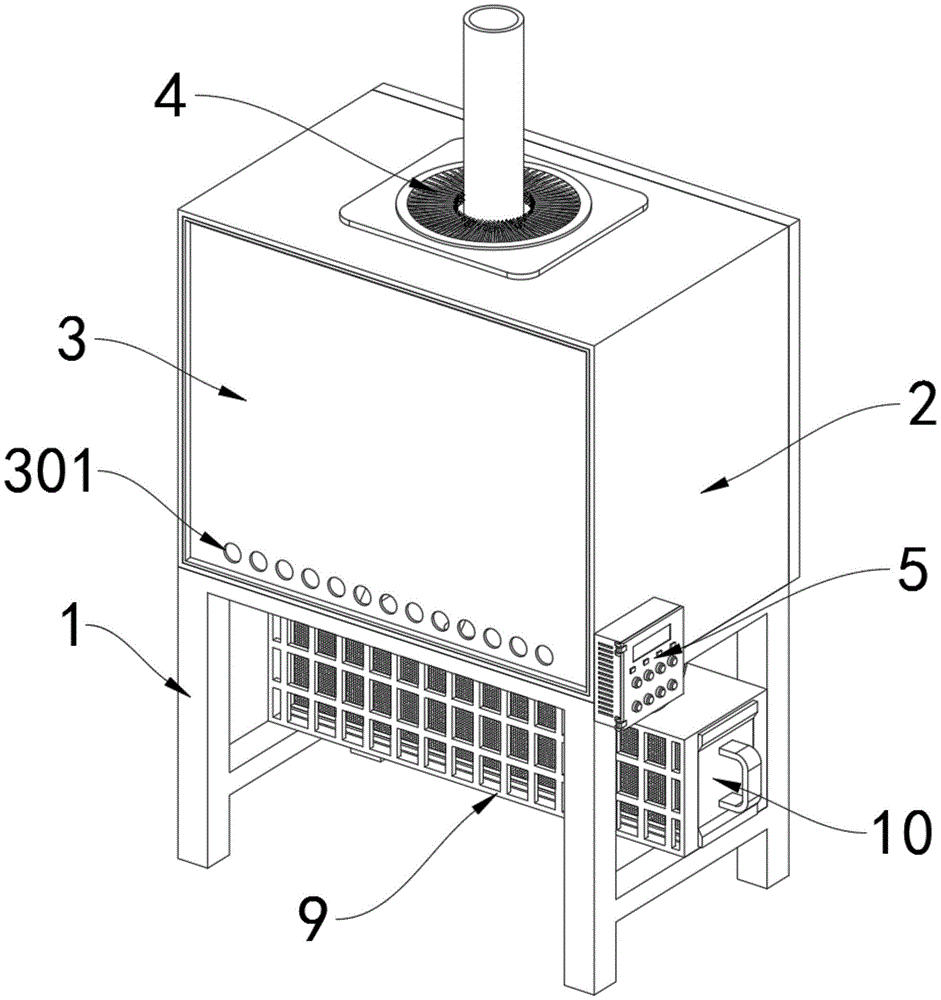 4
3
2
301
5
1
10
9