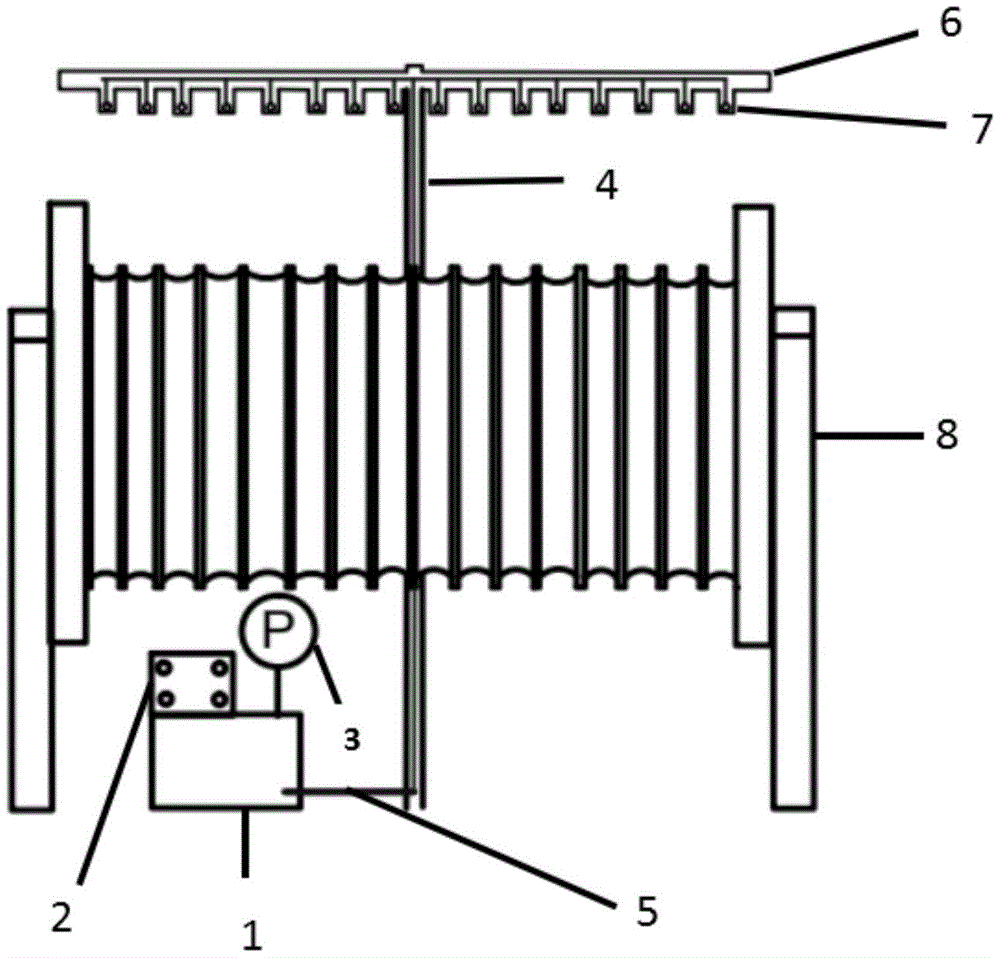 6
7
4
8
P
3
2
1
5