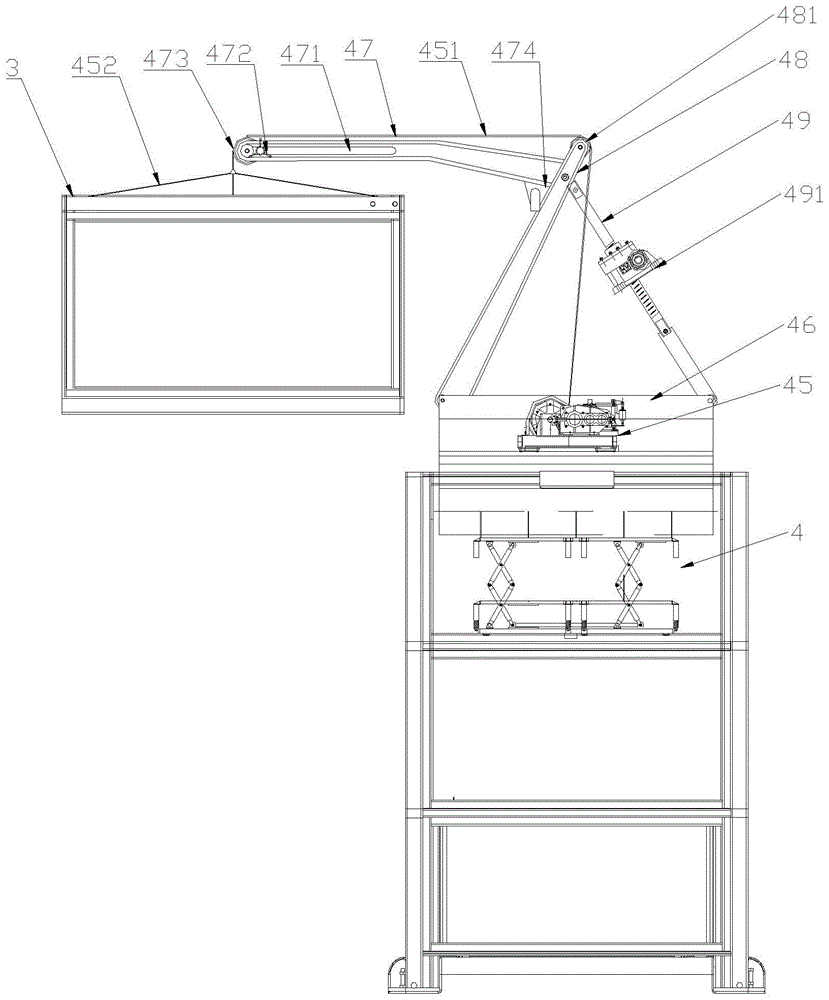 3
452
473
472
471
47
451
474
481
48
49
491
46
45
4