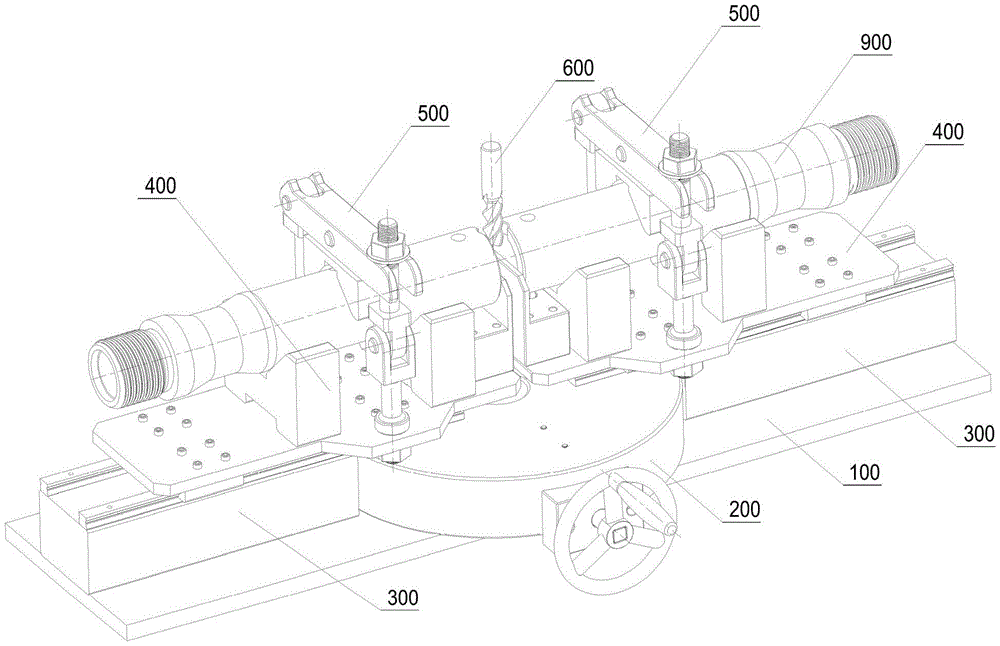 500
900
600
500
400
400
300
100
200
300