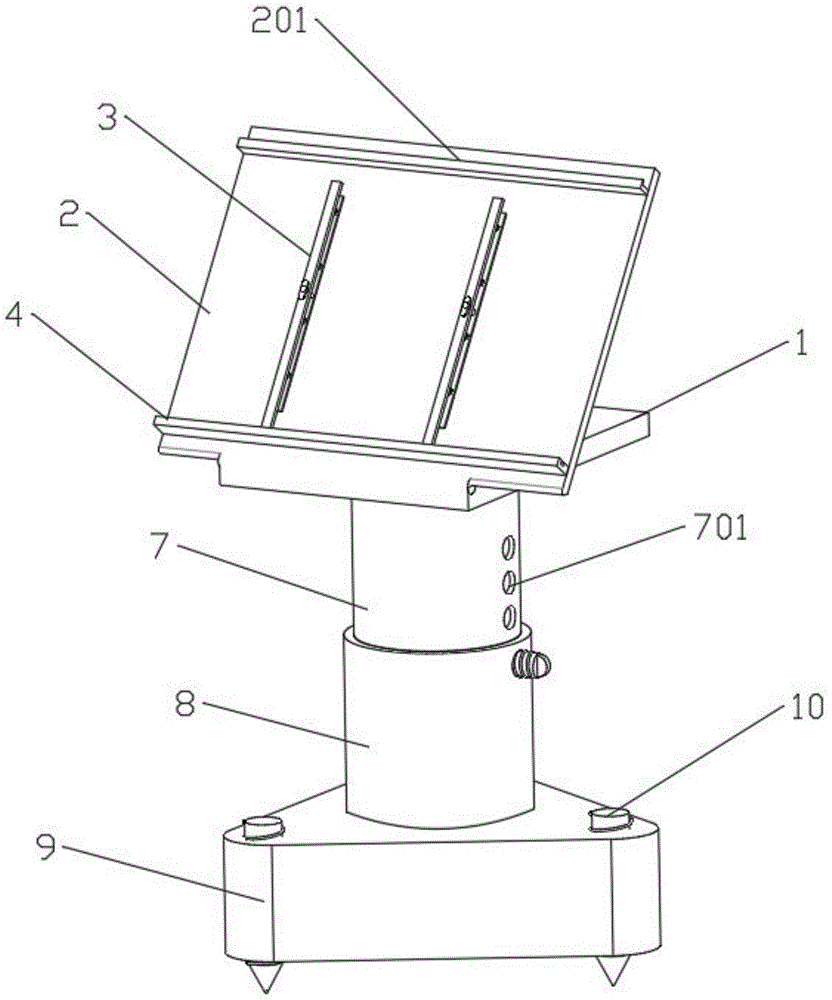 201
3
2
4
1
701
7
8
10
9