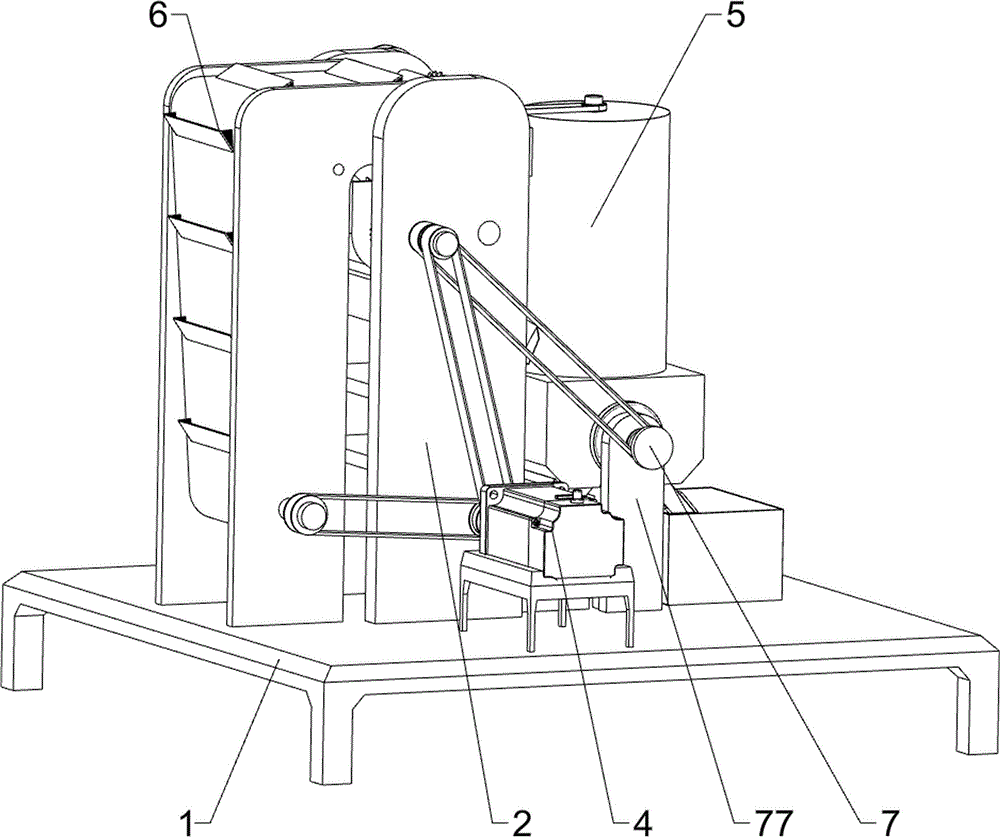 6
5
1
2
4
77
7