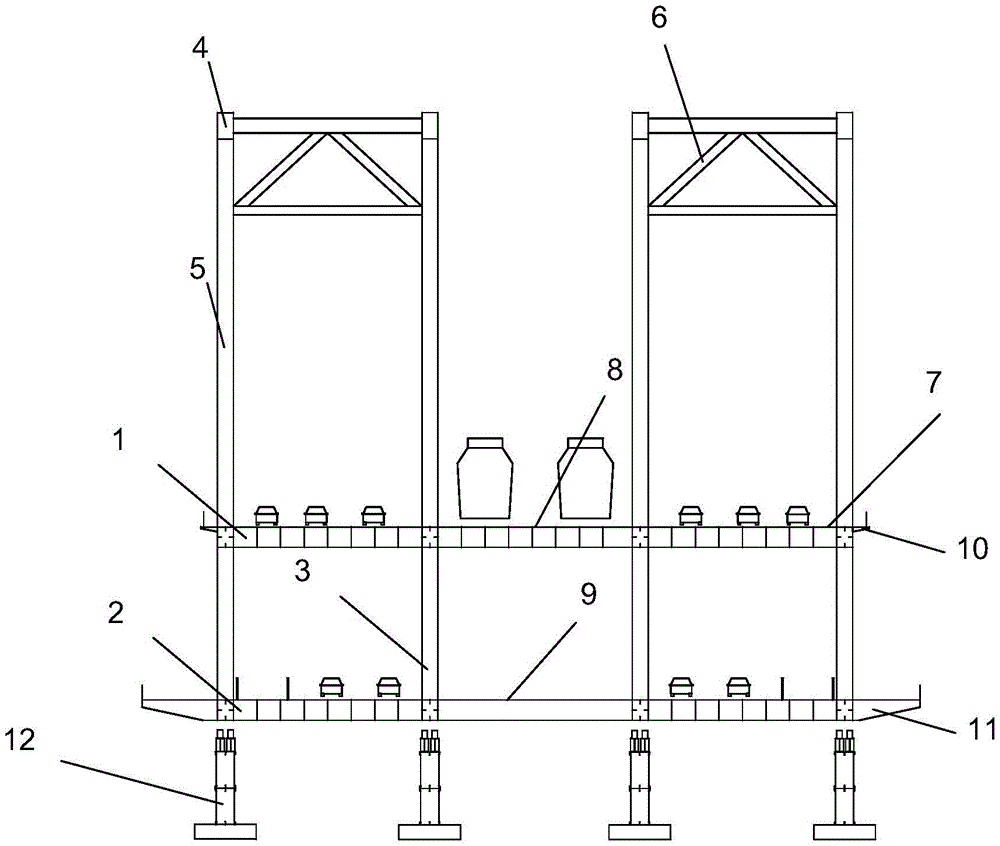 4
6
5
8
7
1
10
3
9
2
11
12