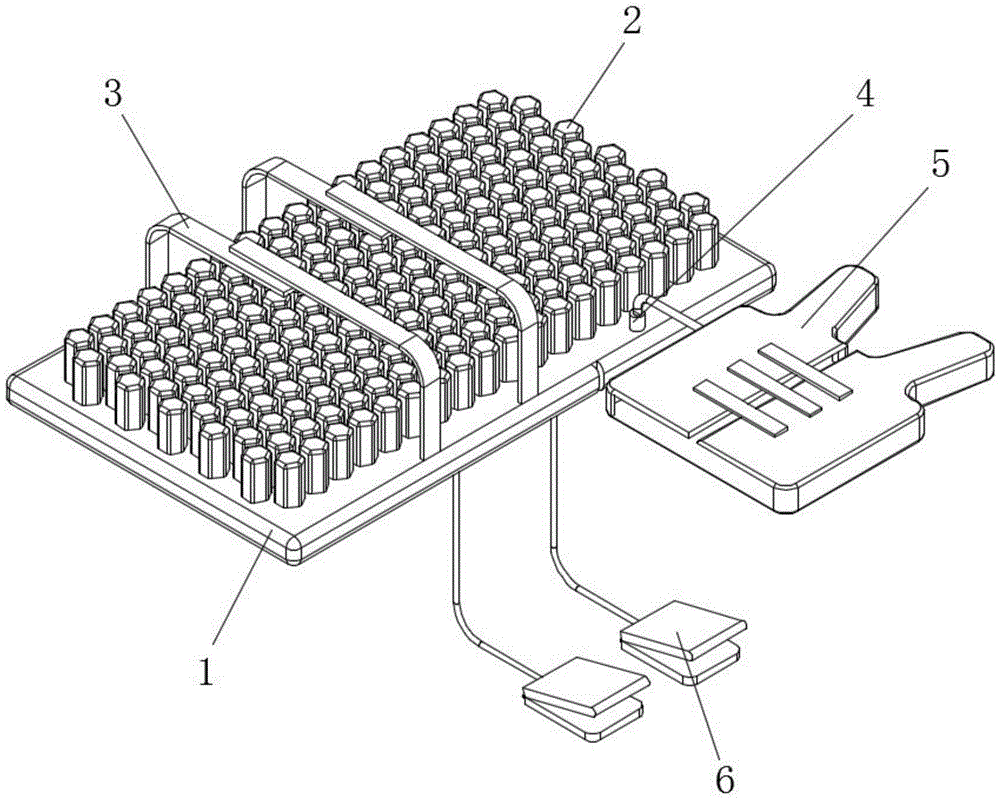 2
3
4
5
1
6