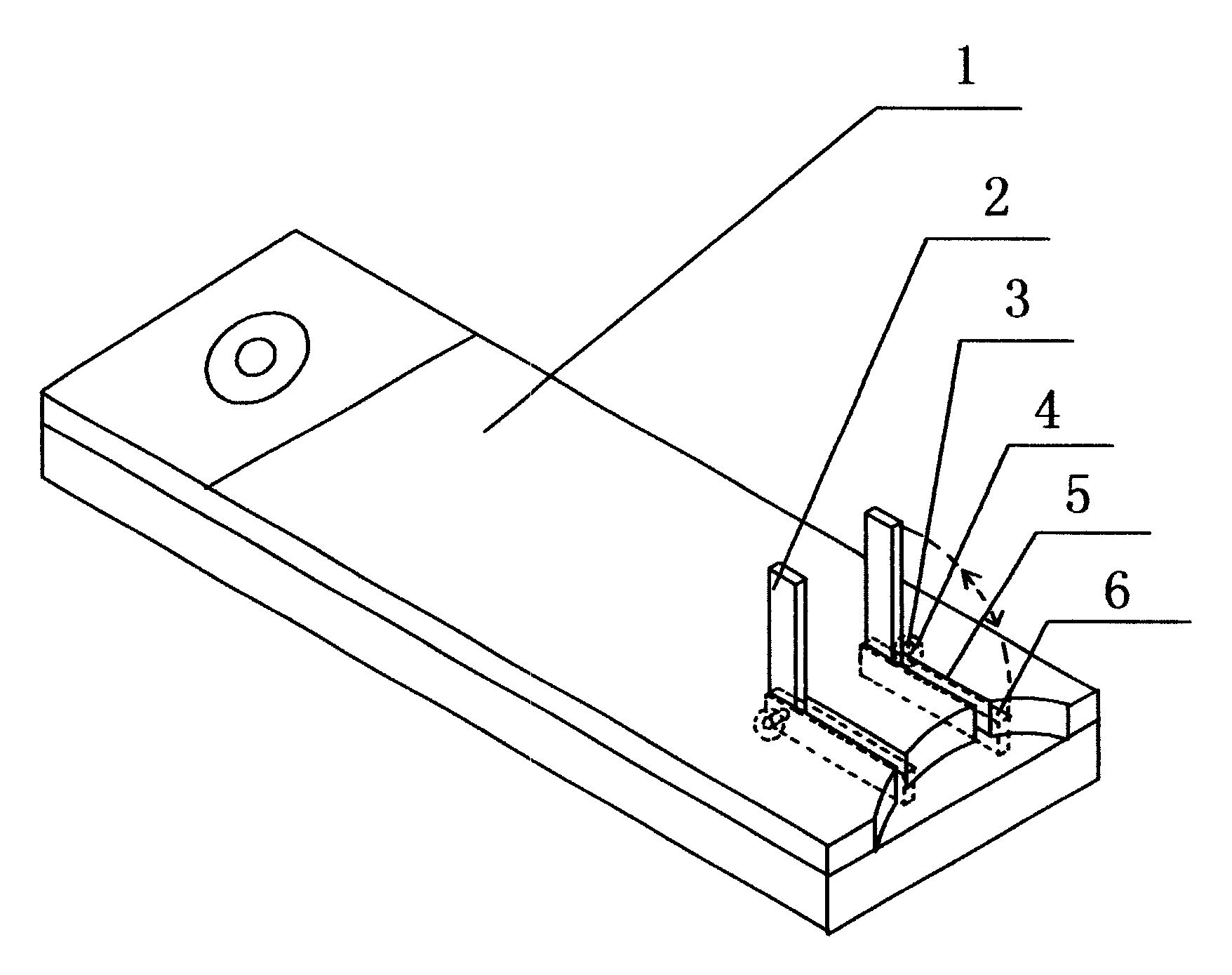 1
2
3
4
5
6