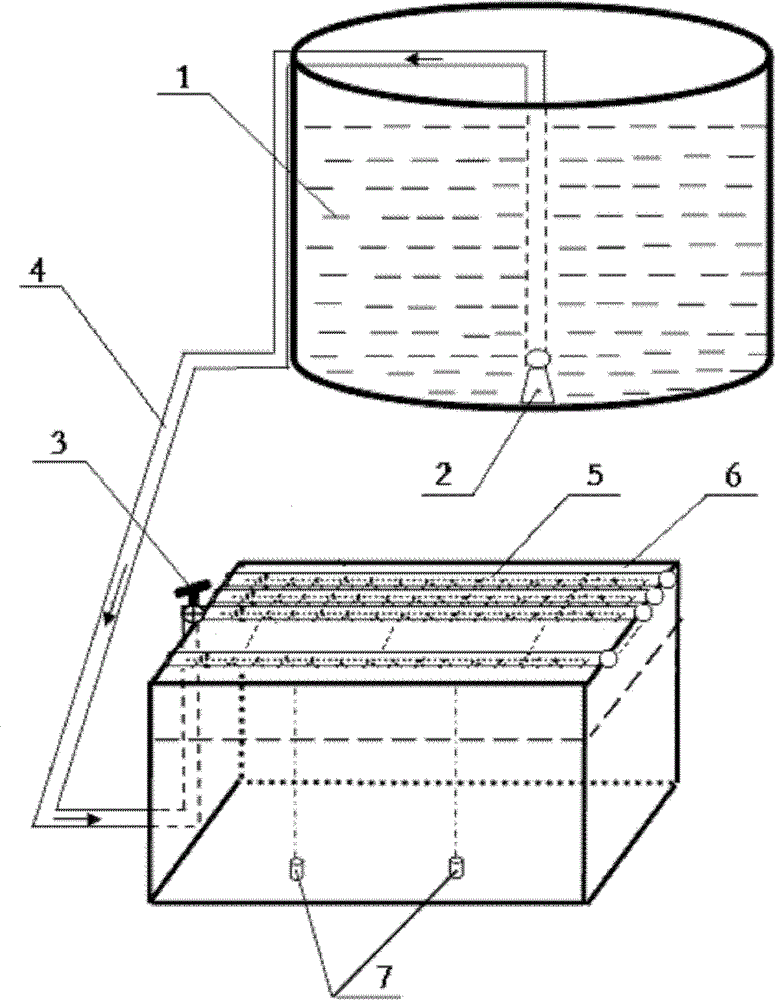 1
4
3
2
5
6
7