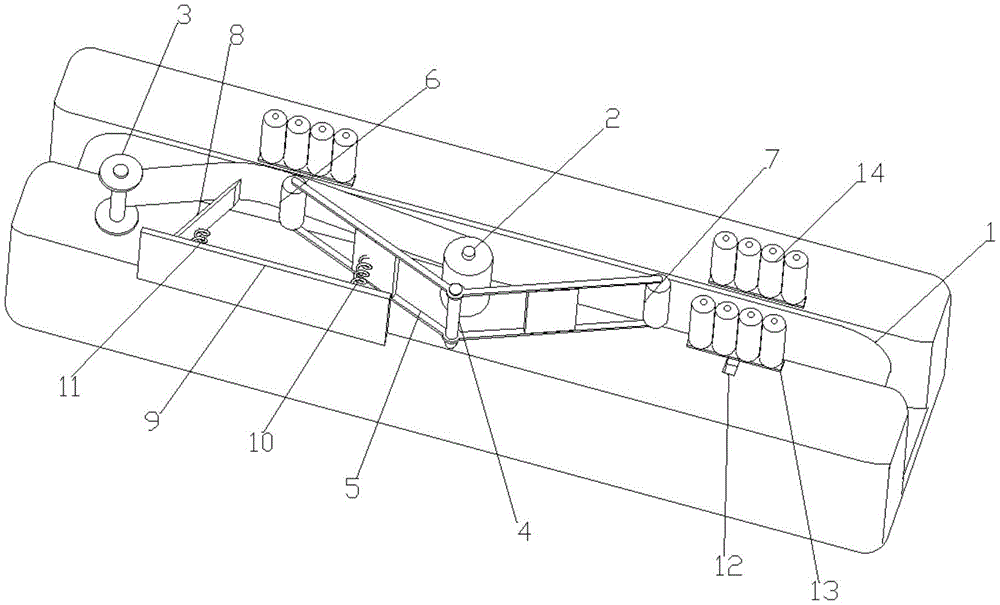 3
8
6
2
7
14
1
11
9
10
5
4
12
13