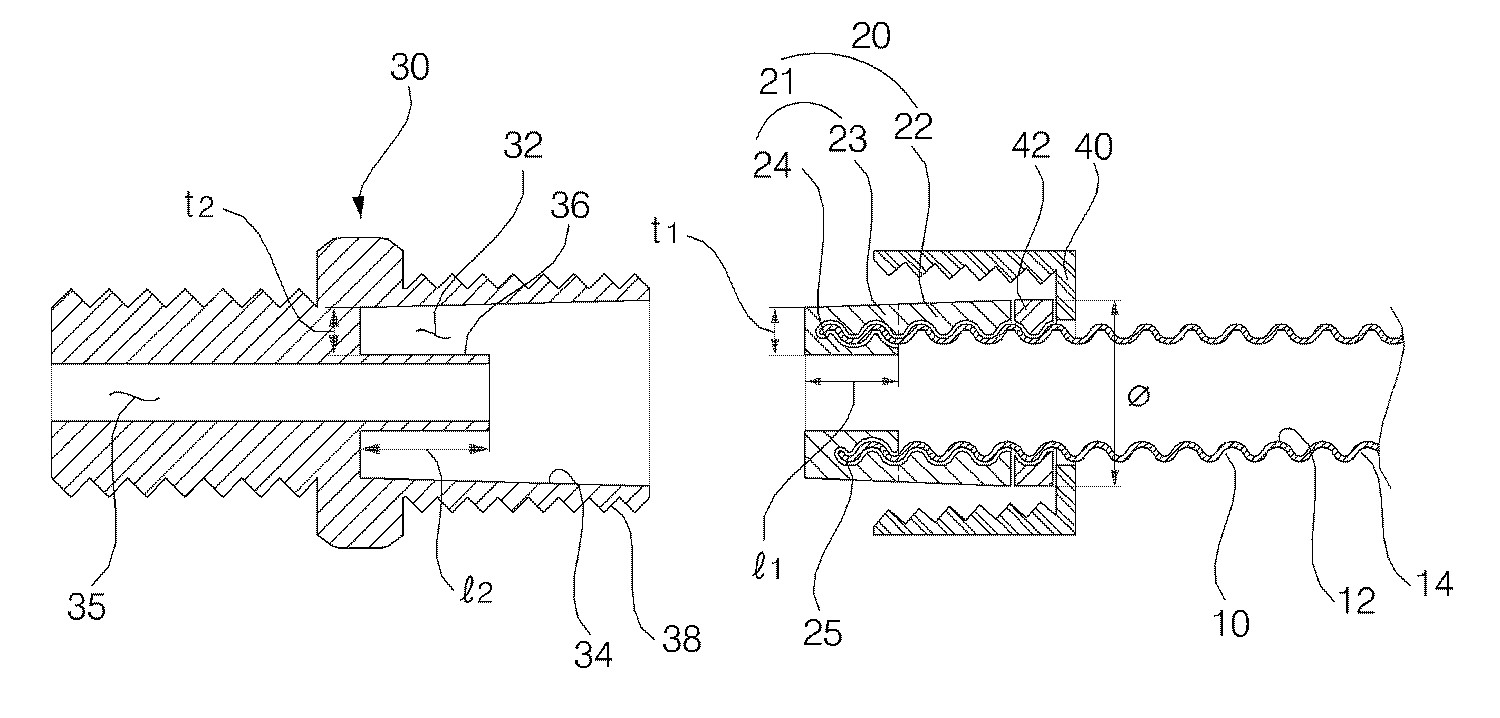 30
32
$t_2$
36
35
$\ell_2$
34
38
20
21
22
23
24
42
40
$t_1$
$\varnothing$
$\ell_1$
25
10
12
14