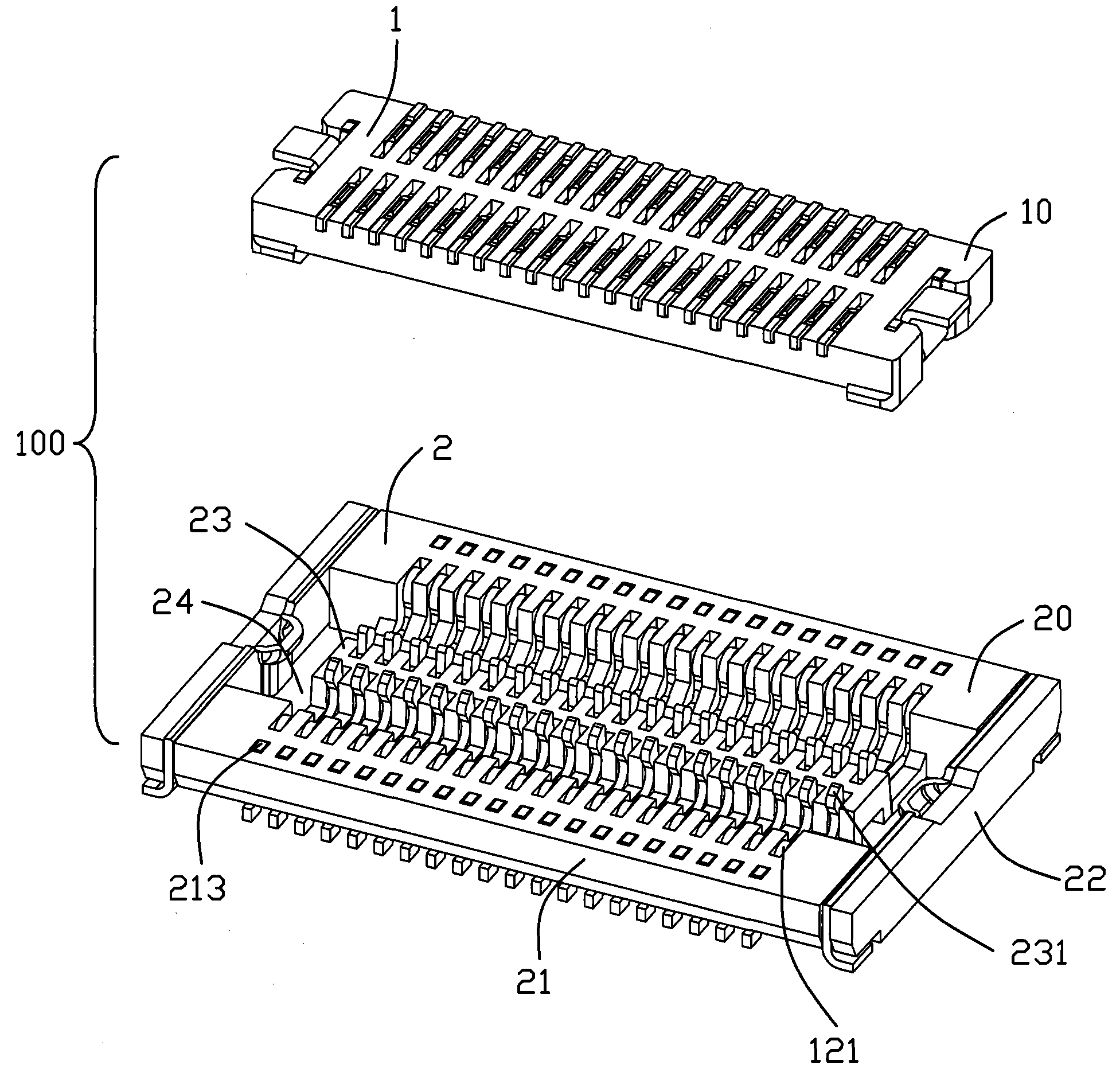 1
10
100
2
23
24
20
213
22
21
231
121