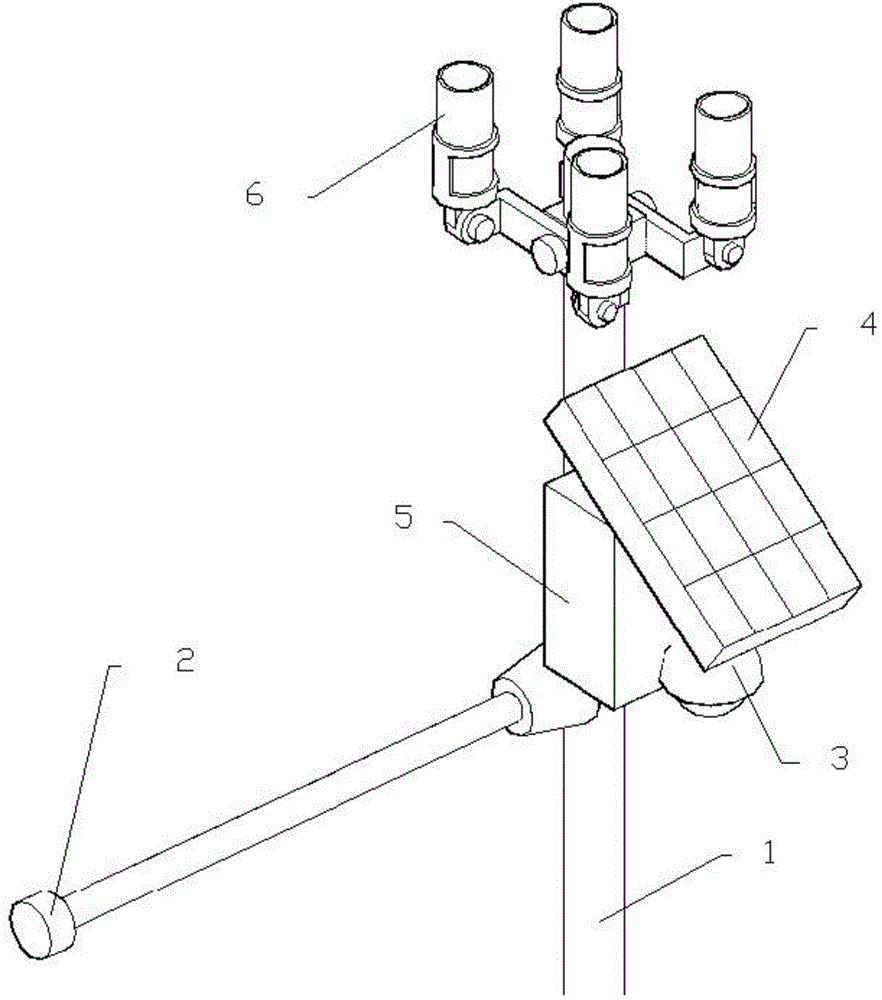 6

4

5

2

3

1