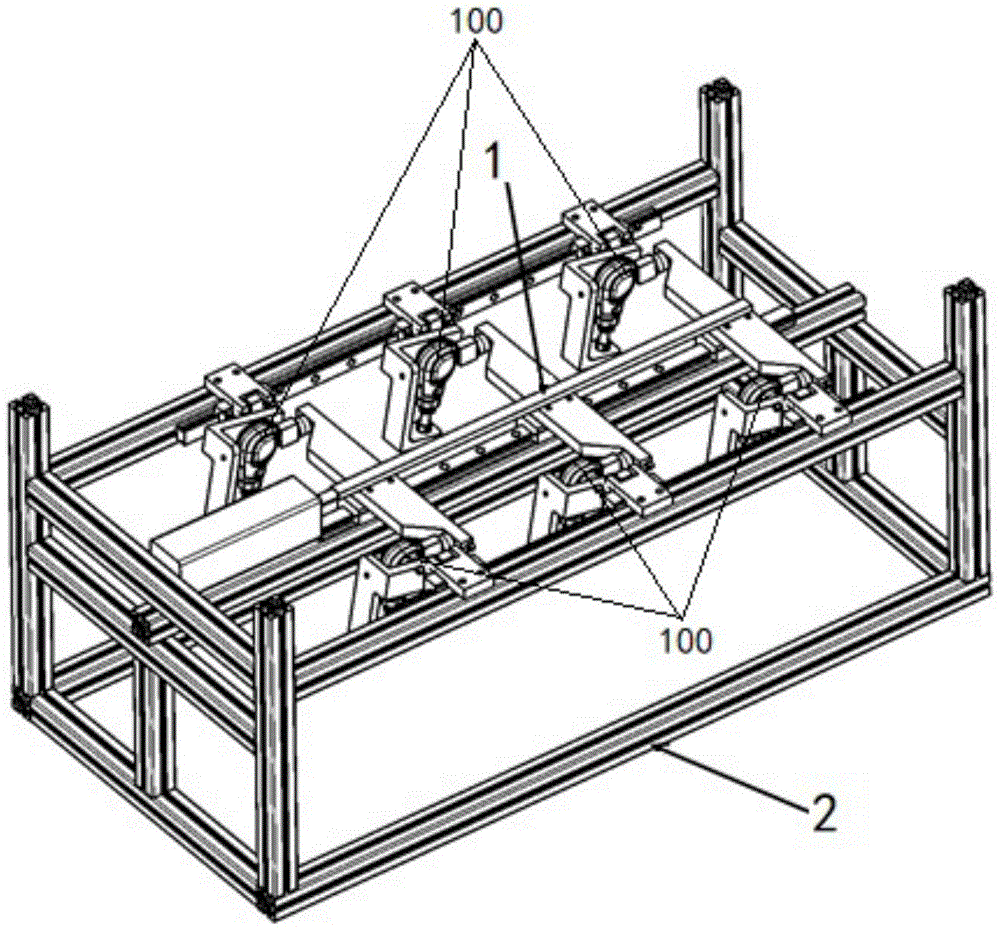 100
1
100
2