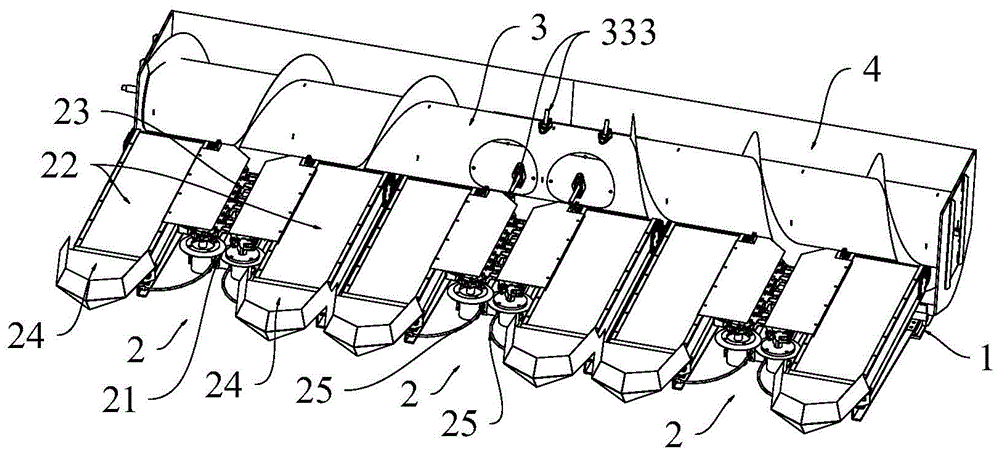 3
333
4
23
22
24
2
21
24
25
2
25
2
1