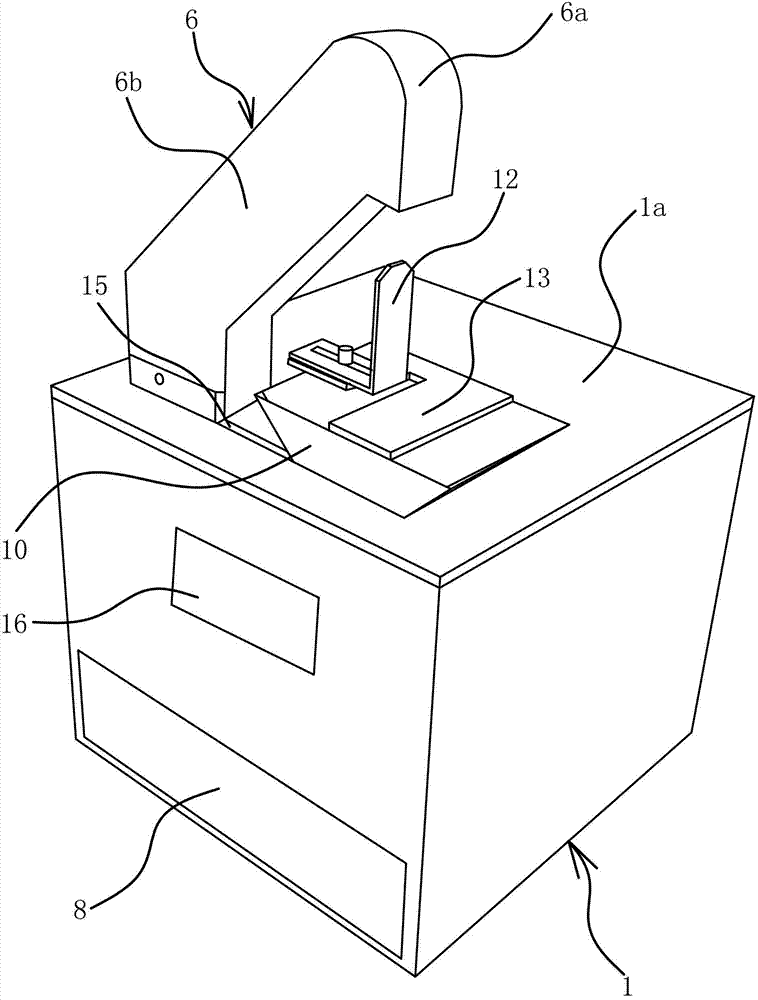 6
6a
6b
12
1a
15
13
10
16
8
1