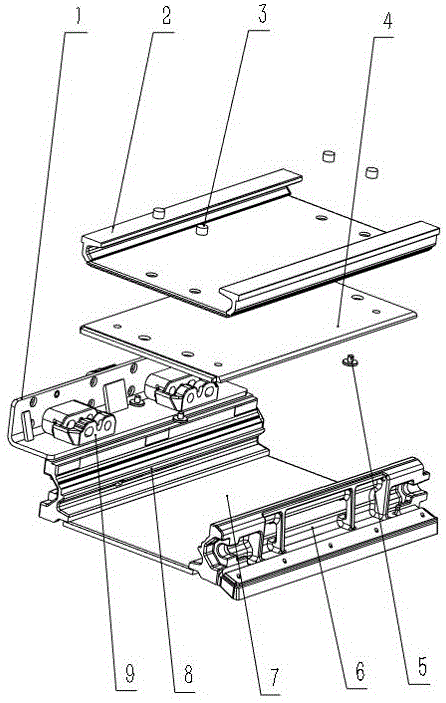 1 2 3 4

9 8 7 6 5