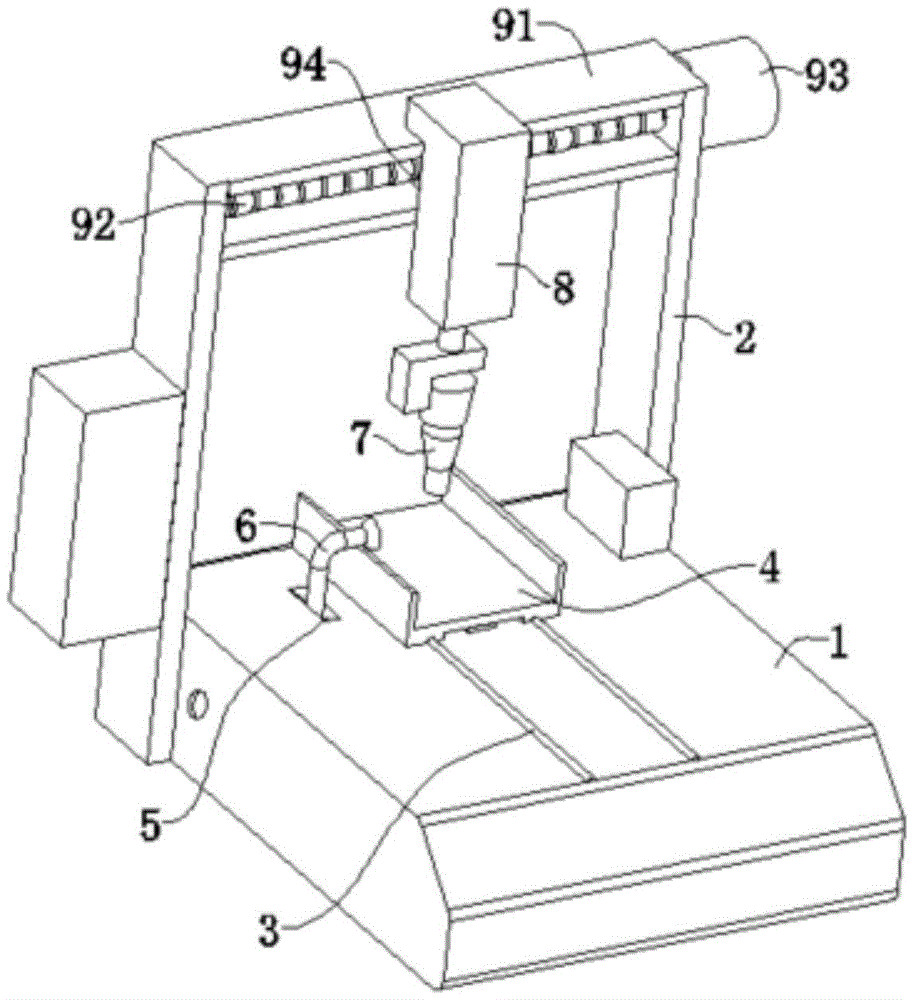 91
94
93
92
8
2
7
6
4
1
5
3