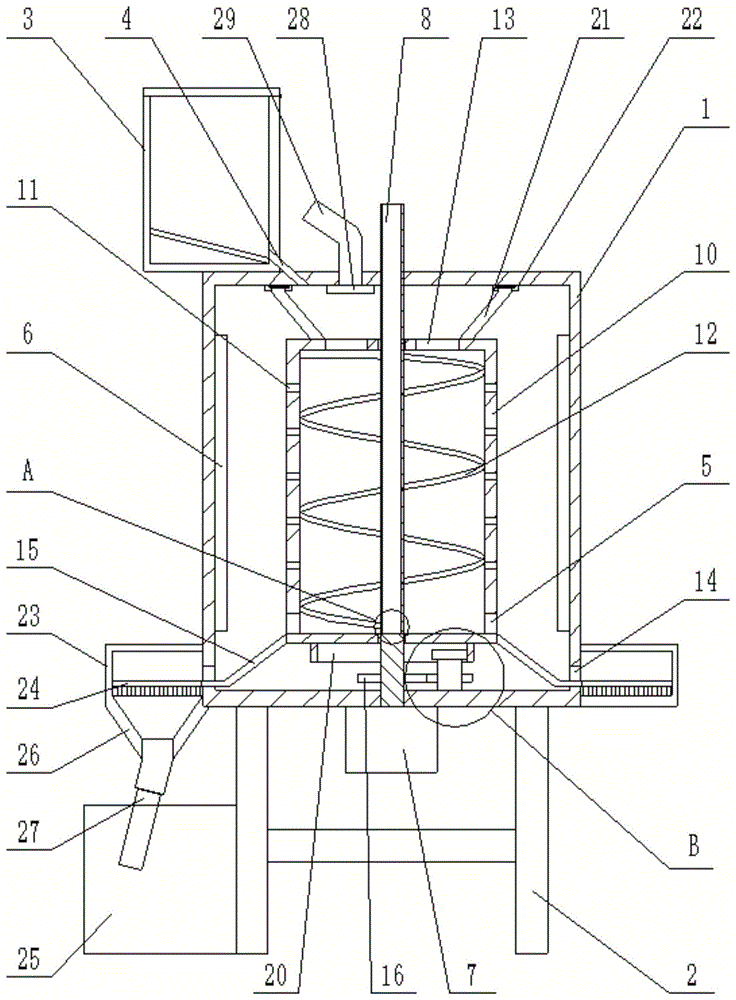 3
4
29
28
8
13
21
22
1
11
10
6
12
A
5
15
14
23
24
26
27
B
25
20
16
7
2