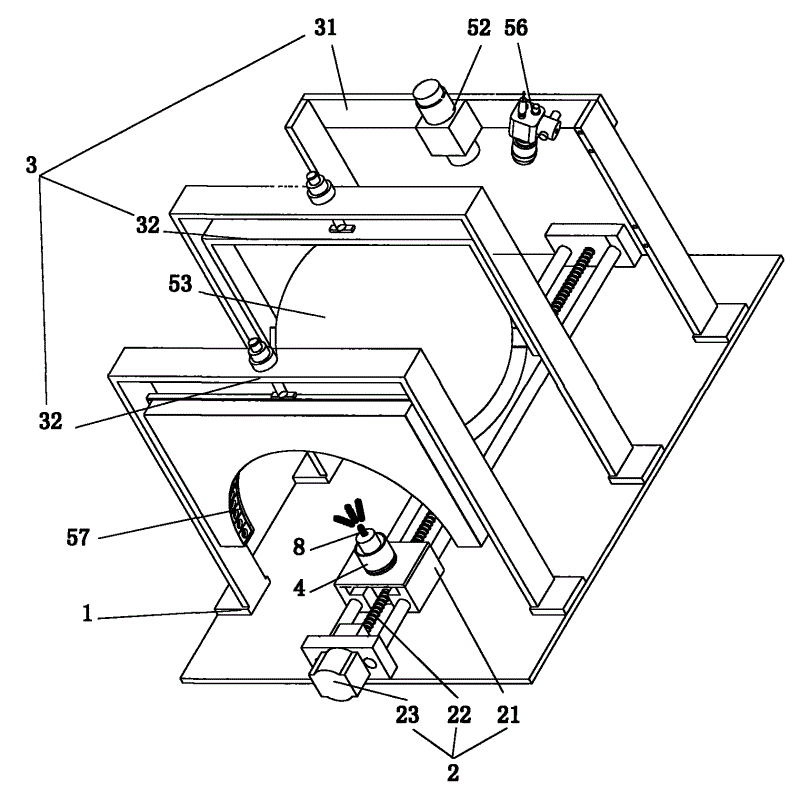 31
52
56
3
32
53
32
57
8
4
1
23
22
21
2