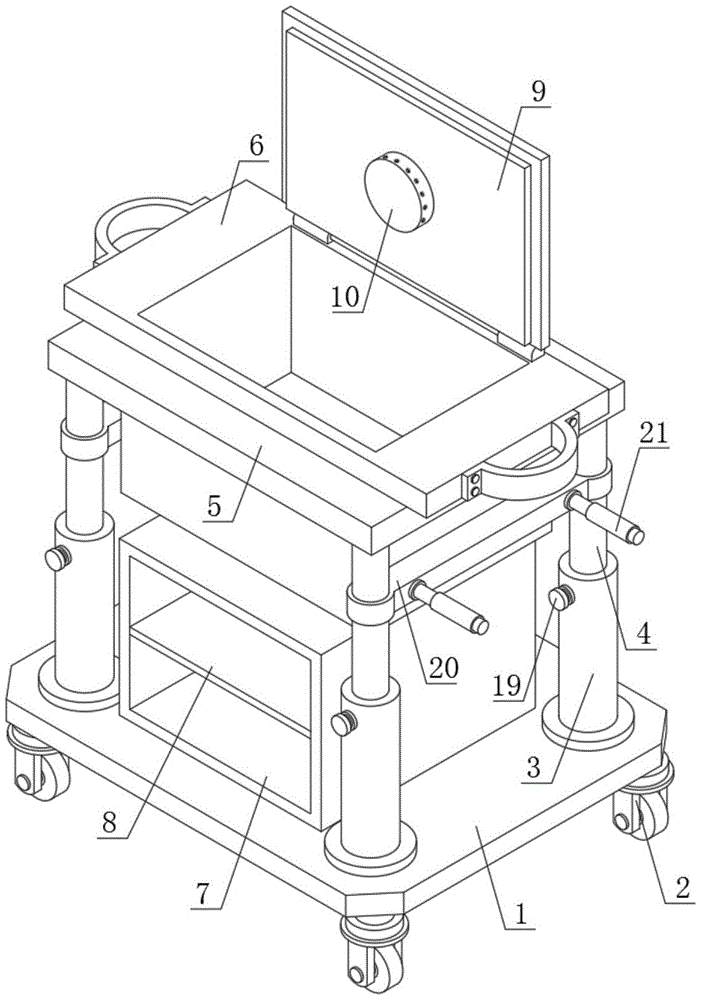 9
6
10
21
5
4
20
19
3
8
7
1
2