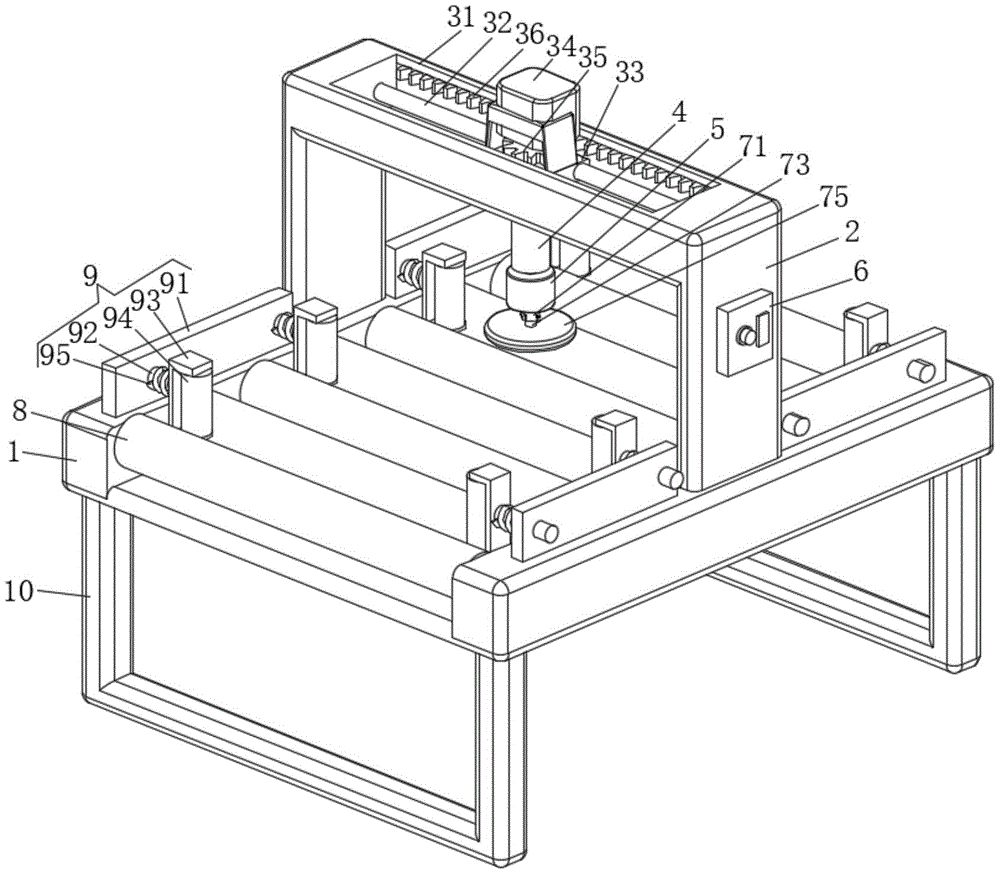 31 32 36 34 35 33 4 5 71 73 75 2 6 9 91 93 94 92 95 8 1 10