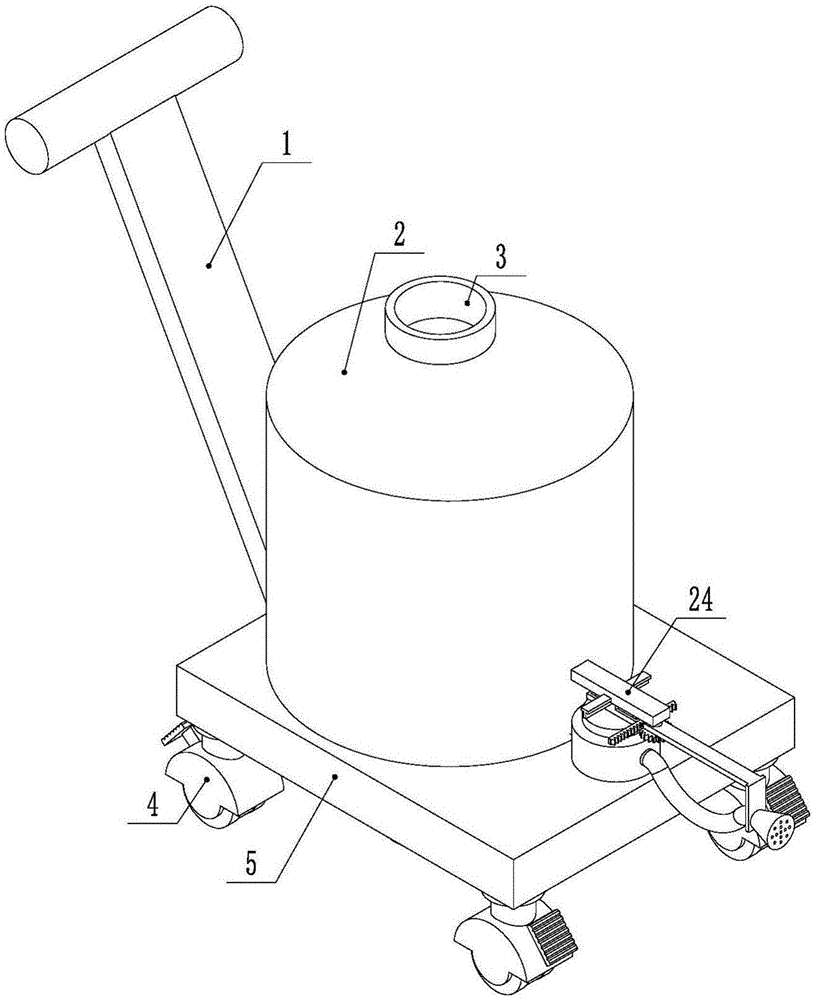 1
2
3
24
4
5