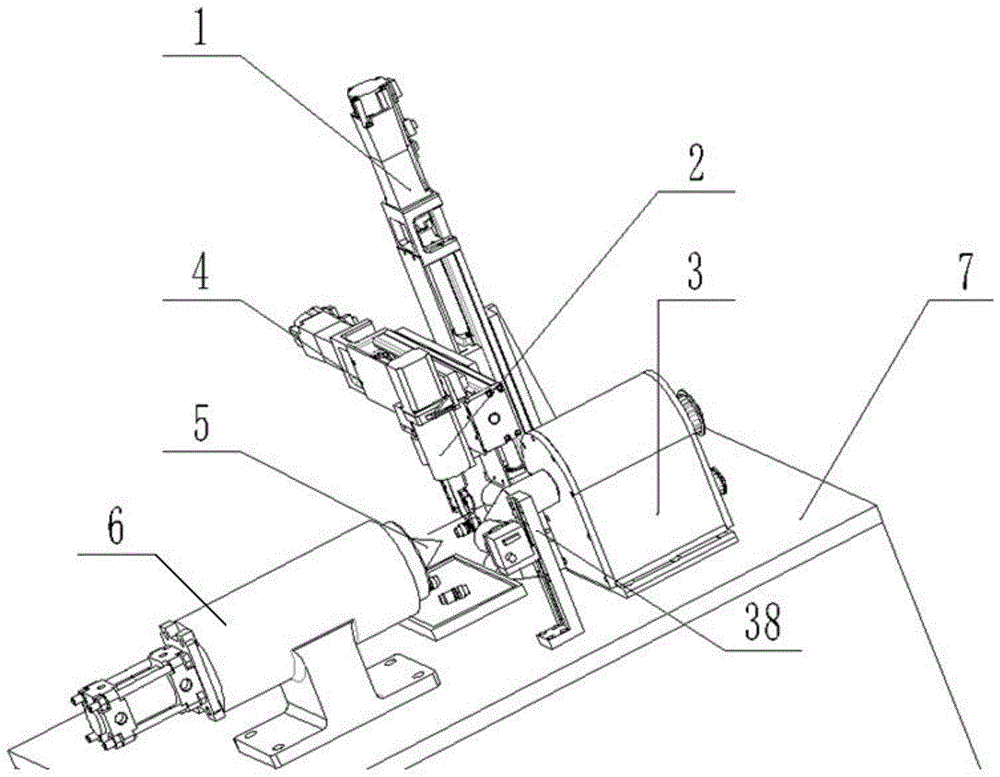 1
2
4
3
7
5
6
38