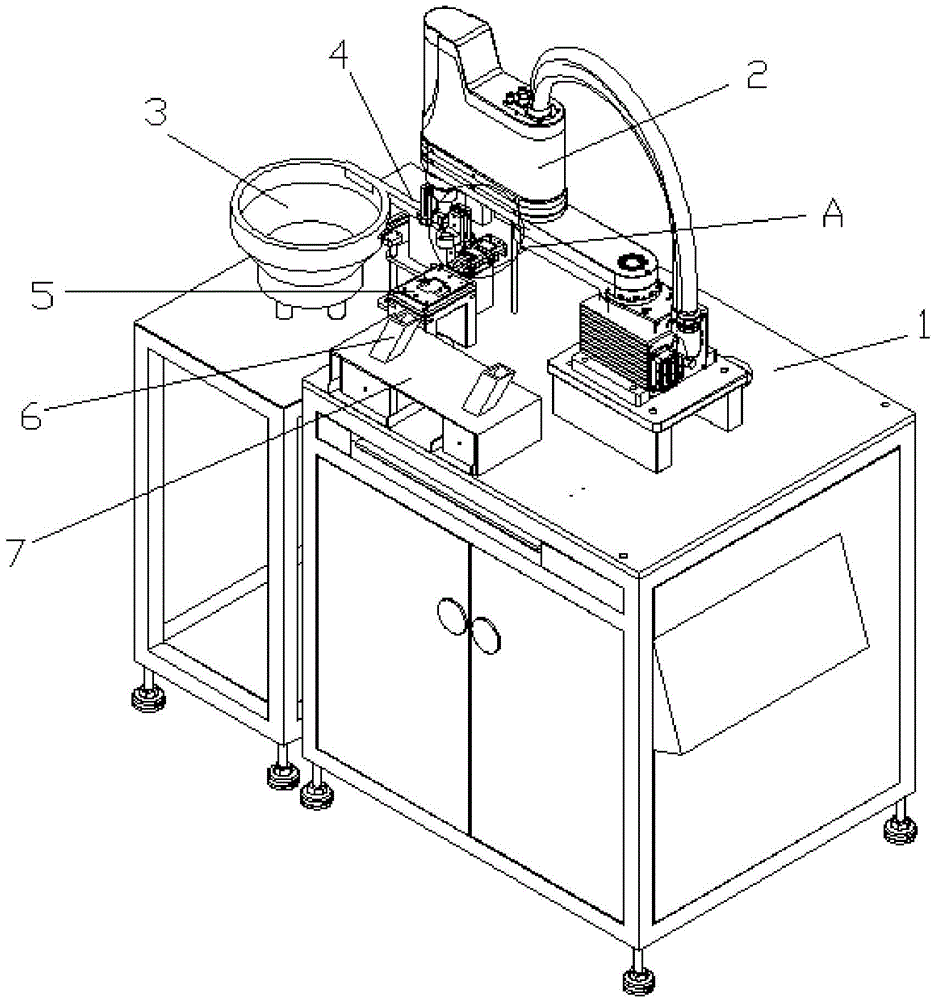 4
2
3
A
5
1
6
7