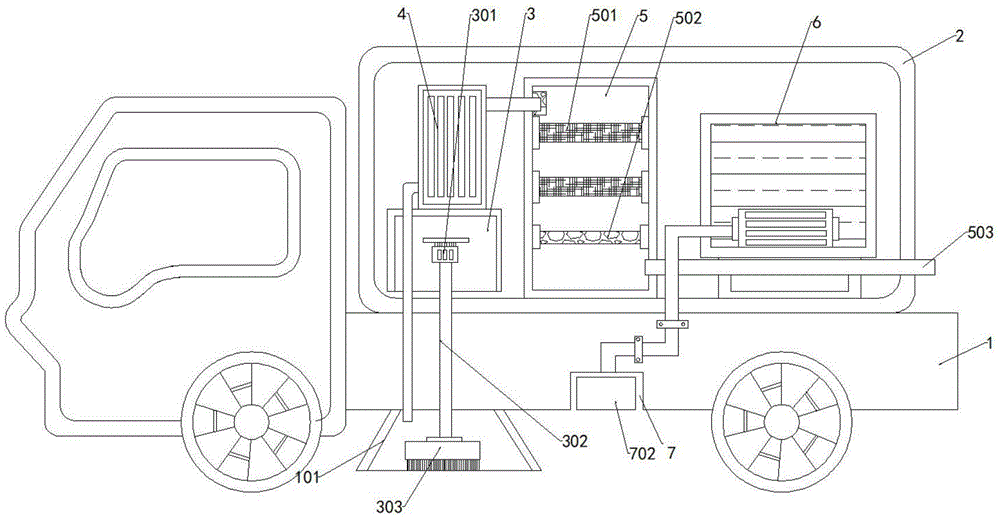 4
301
3
501
5
502
6
2
503
1
302
702
7
101
303