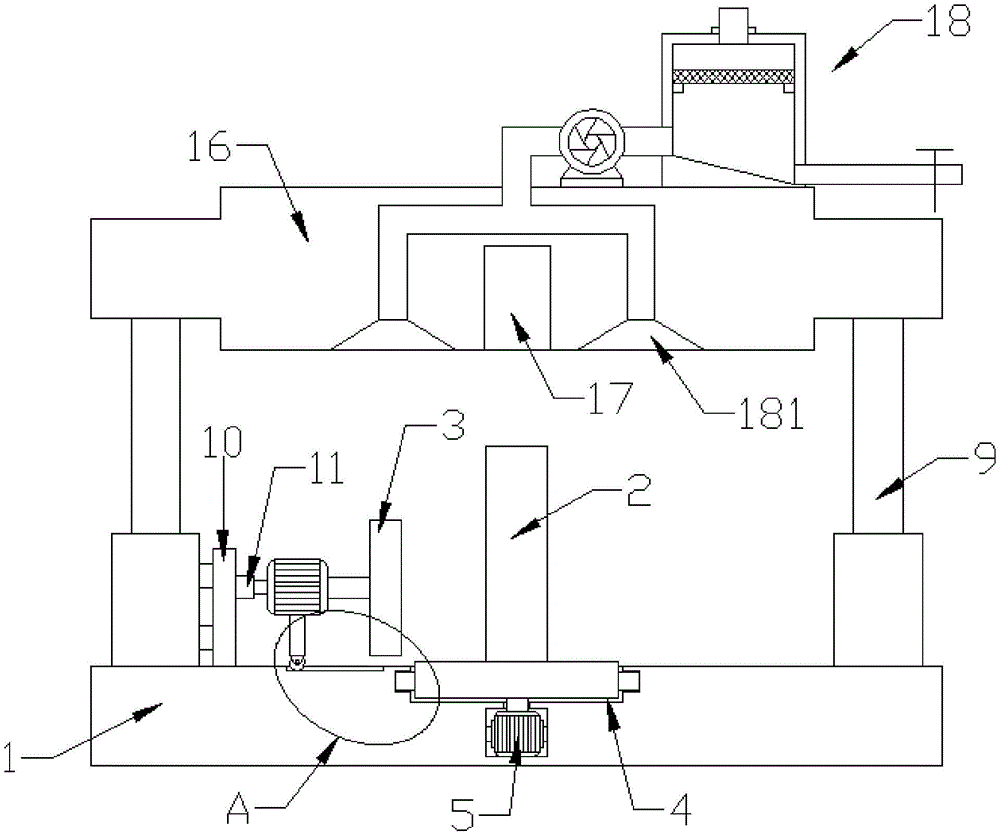 18
16
17
181
10
11
3
2
9
1
A
5
4