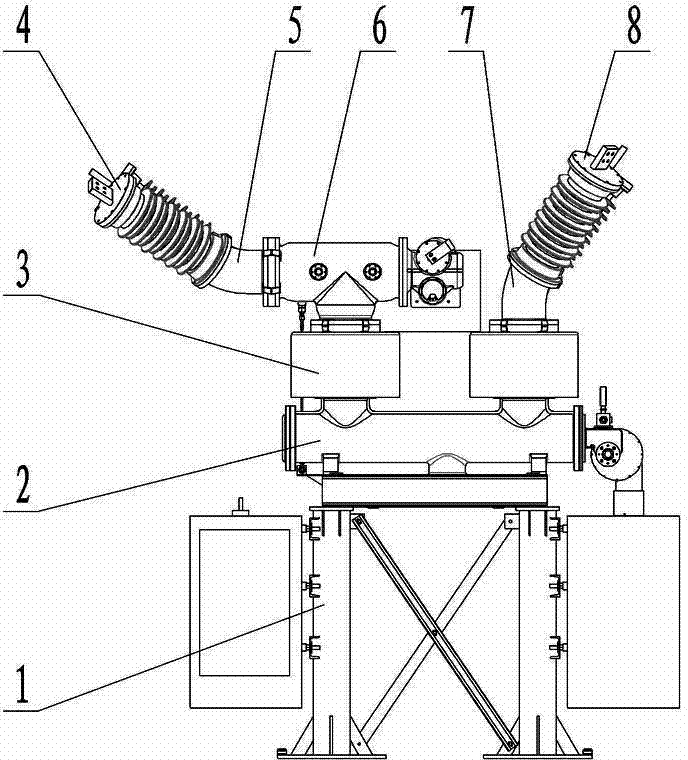 4
5
6
7
8
3
2
1