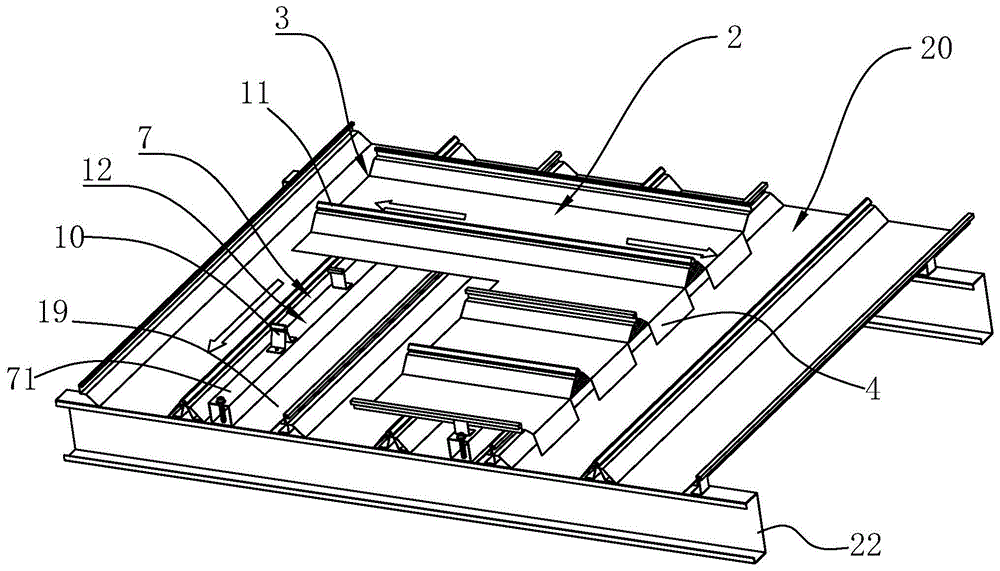 3
2
20
11
7
12
10
19
71
4
22