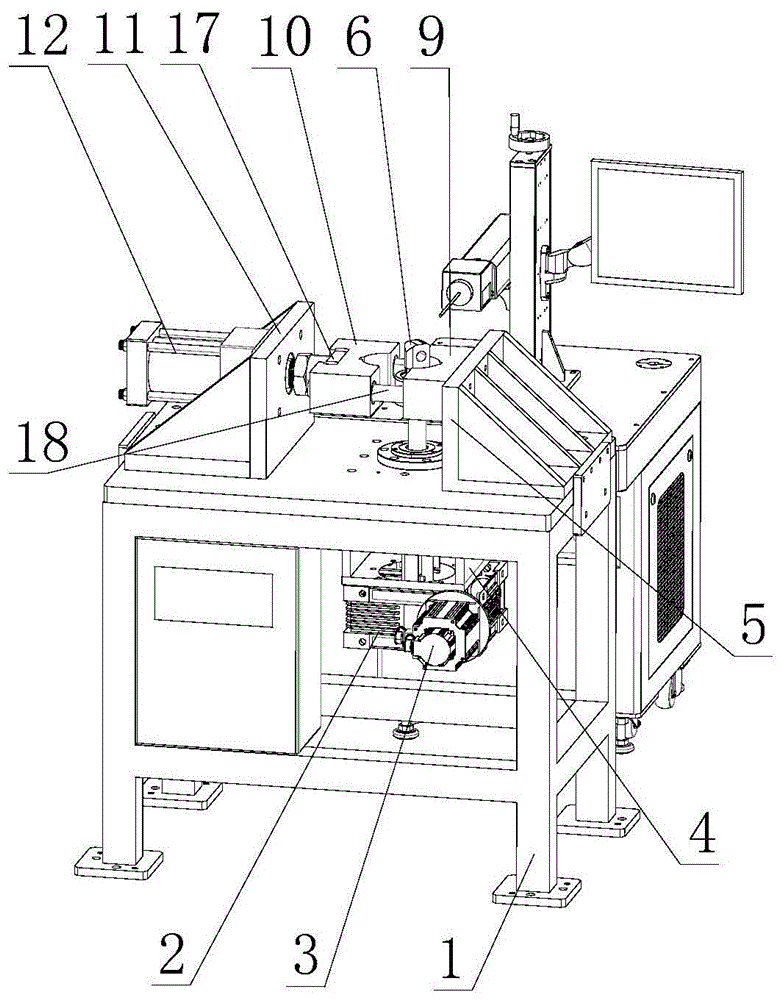 12 11 17 10 6 9

18

5

4

2 3 1