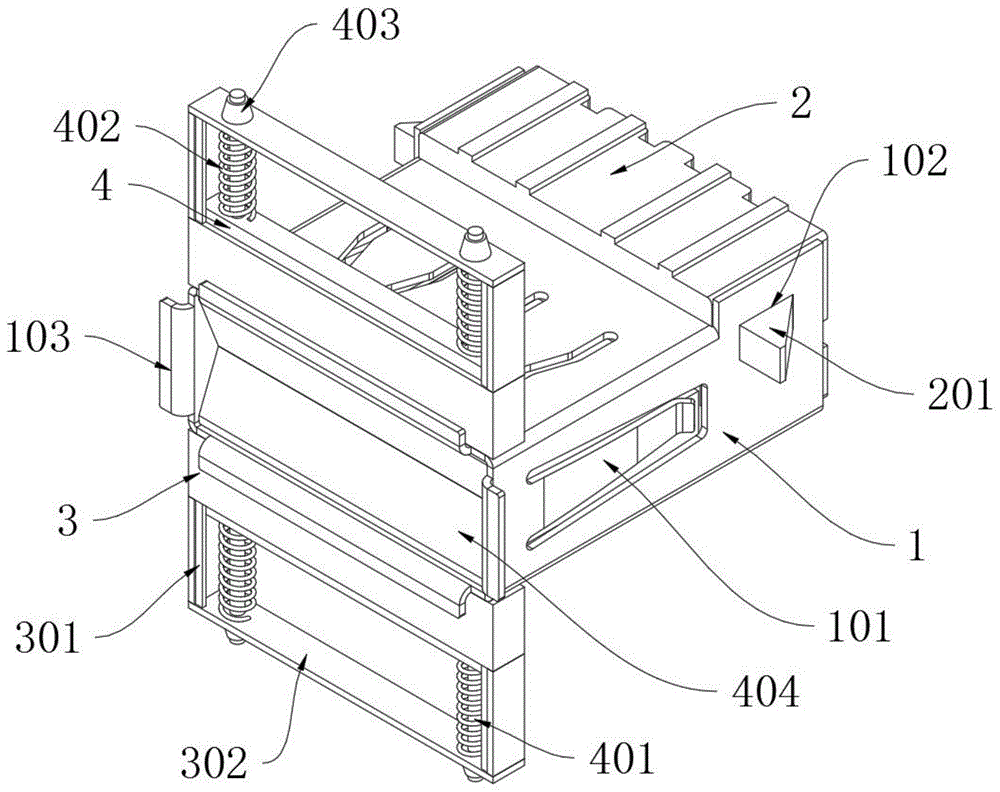 403
402
4
2
102
103
201
3
1
301
101
404
302
401