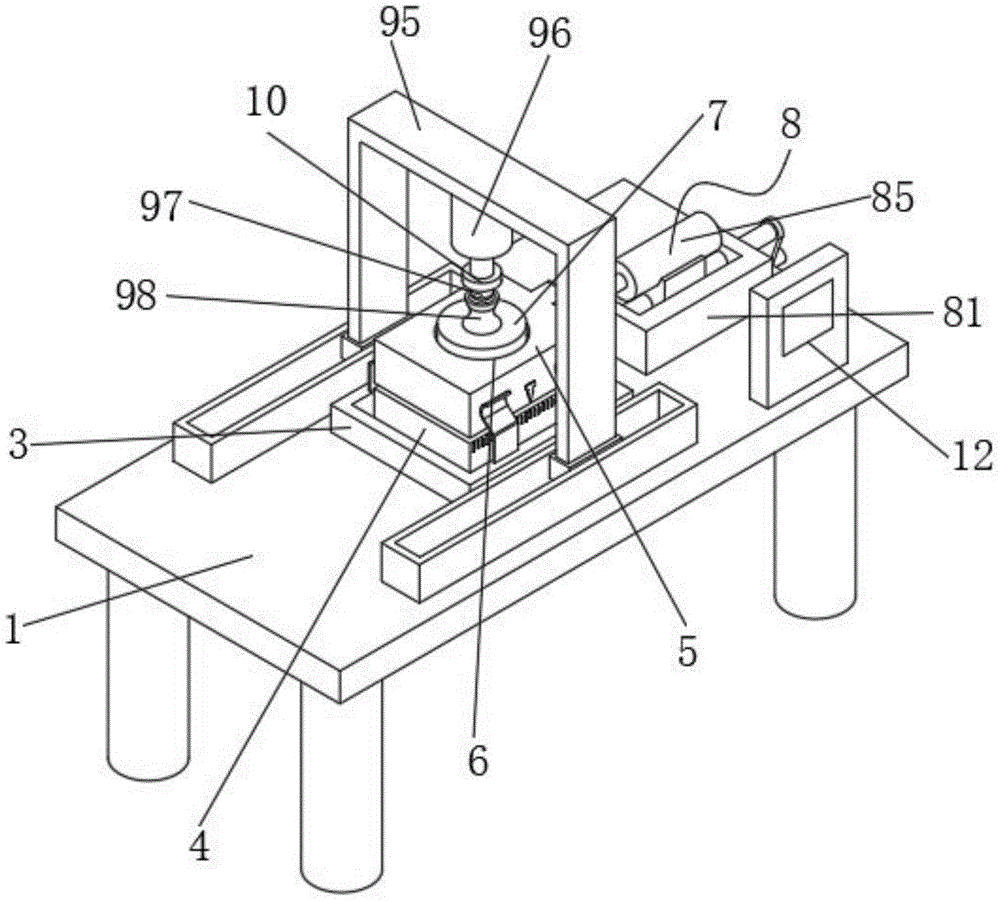 95
96
10
7
8
97
85
98
81
3
12
1
5
6
4