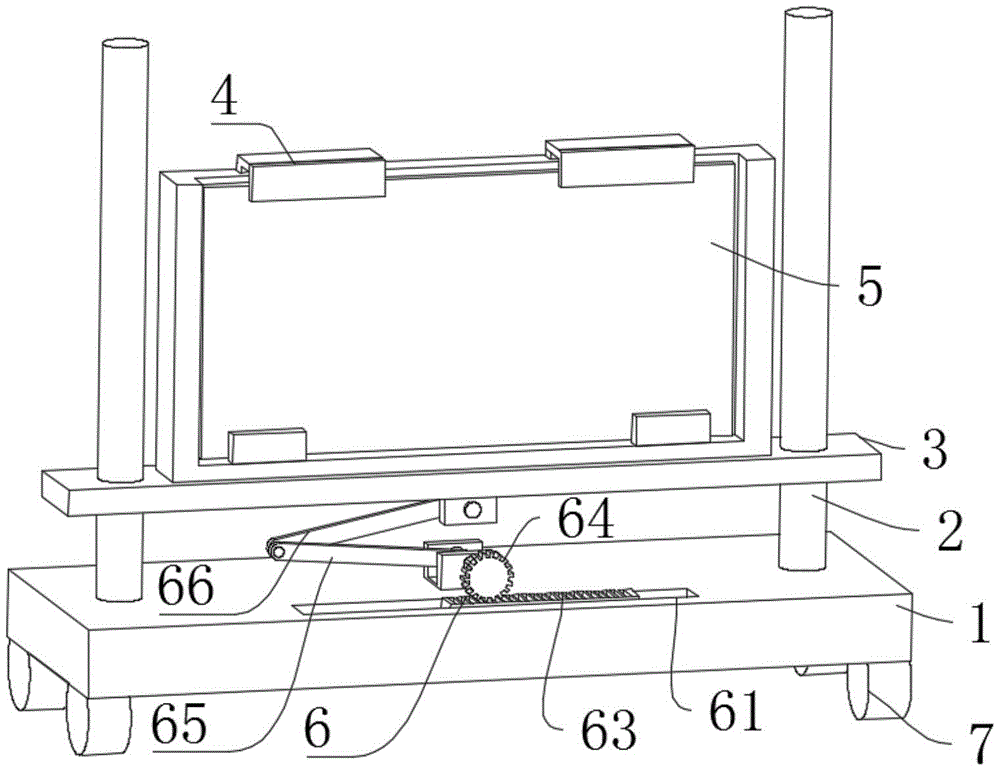 4
5
3
2
64
66
1
65
6
63
61
7