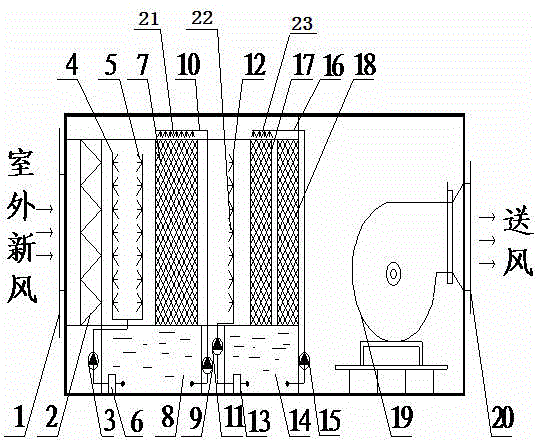 21 22 23
4 5 7 10 12 17 16 18
室外新风
送风
1 2 3 6 8 9 11 13 14 15 19 20