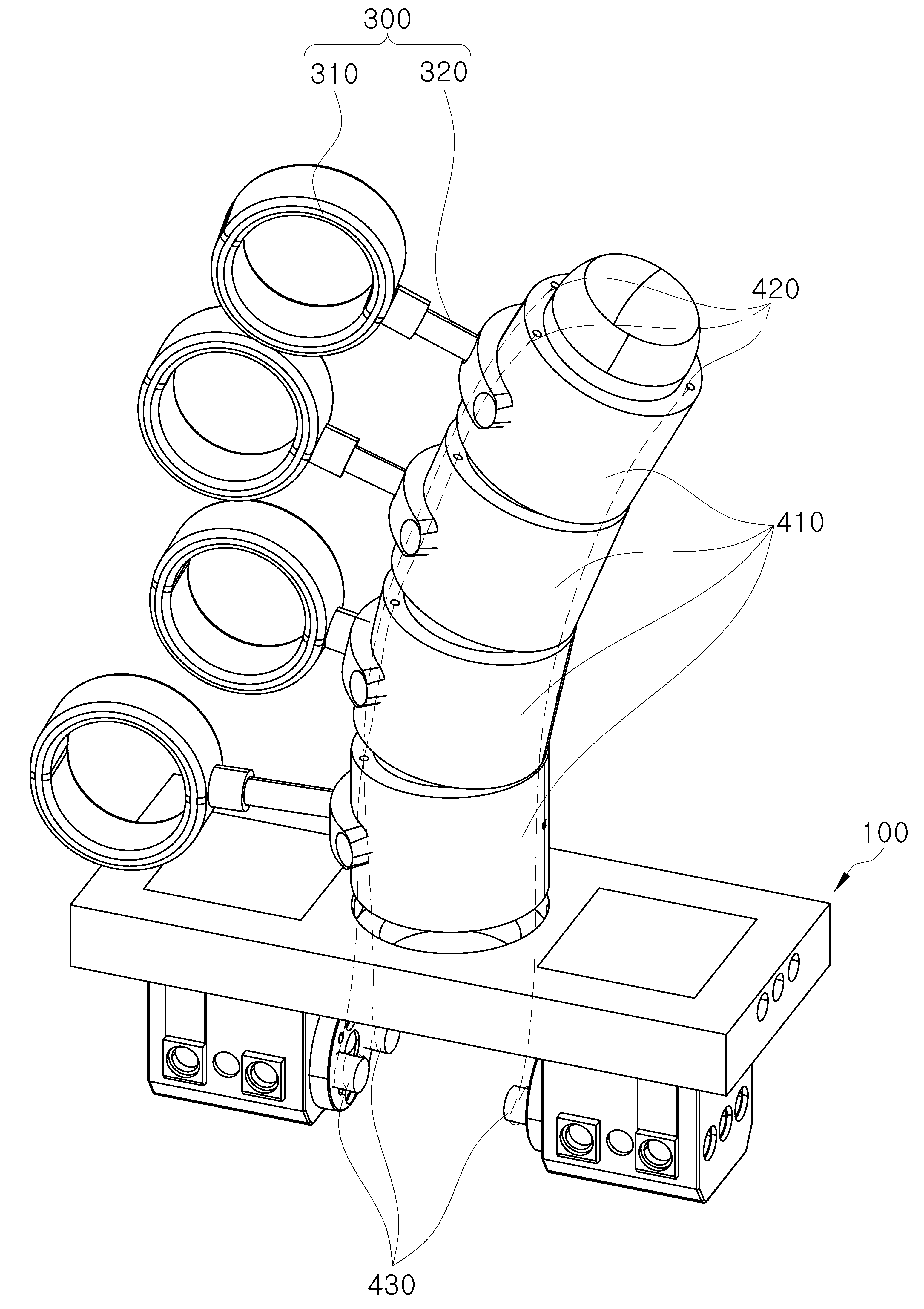 300
310
320
420
410
100
430