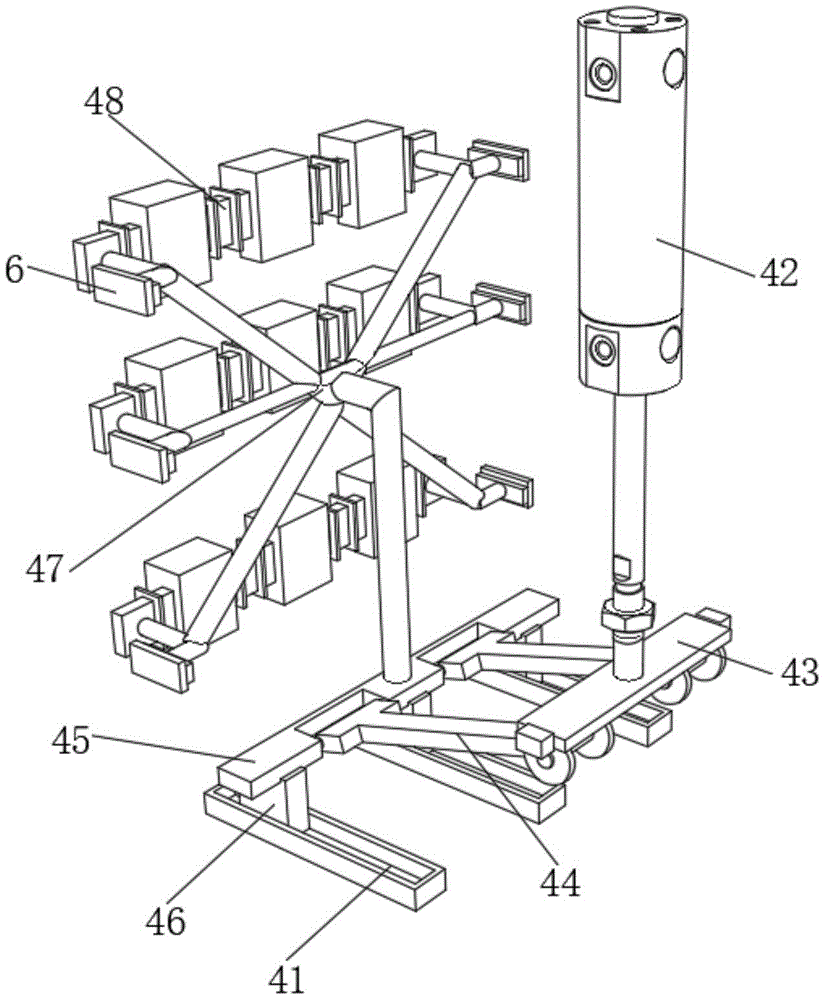 48
6
42
47
43
45
44
46
41