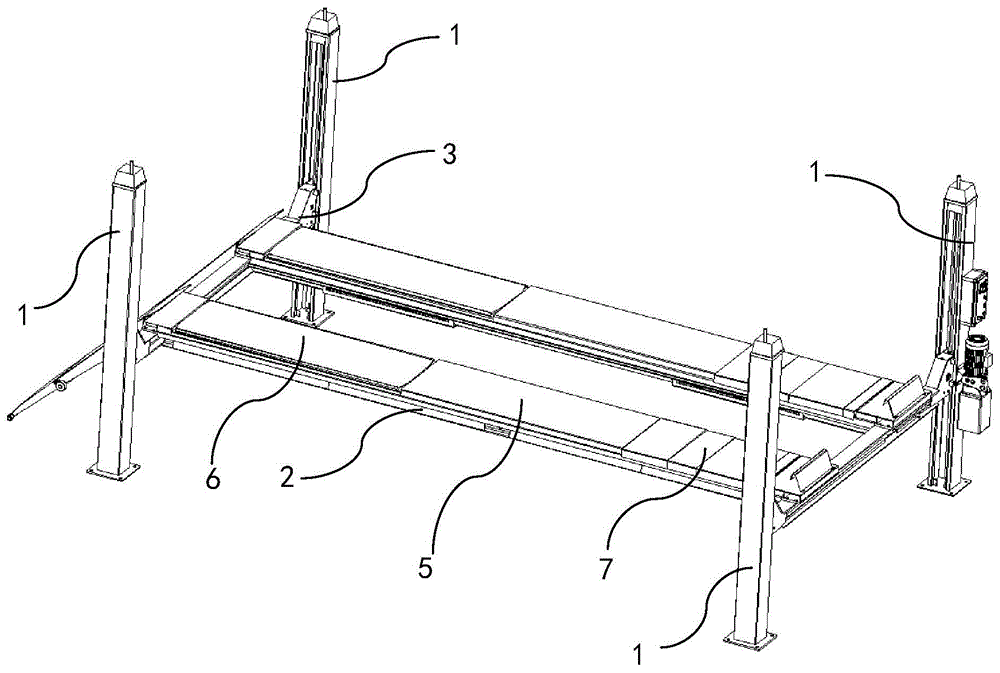 1
3
1
1
6
2
5
7
1