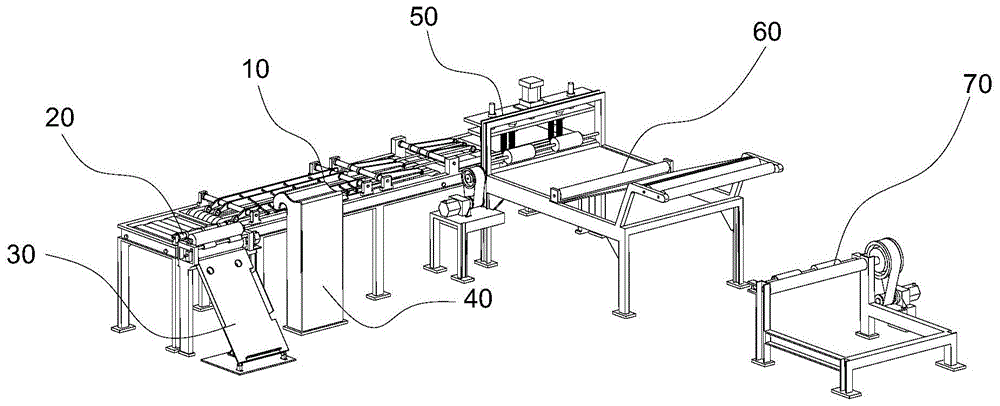 50
60
10
70
20
30
40